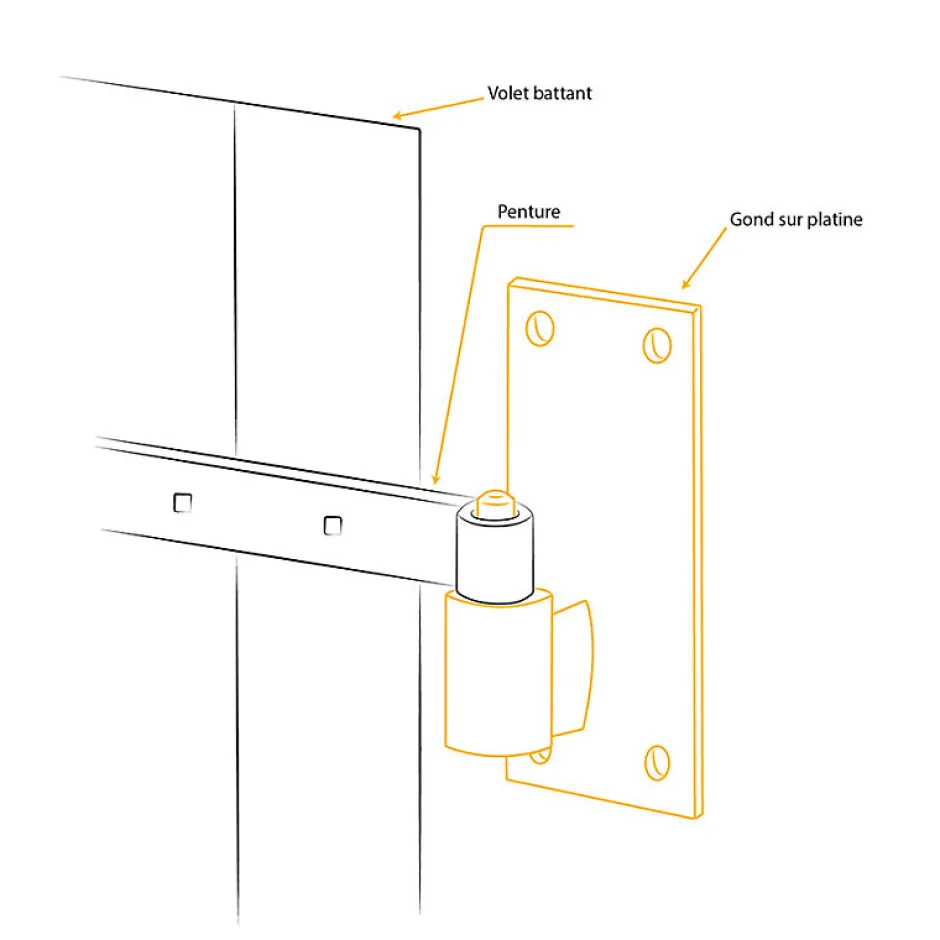 Volet battant

Penture

Gond sur platine