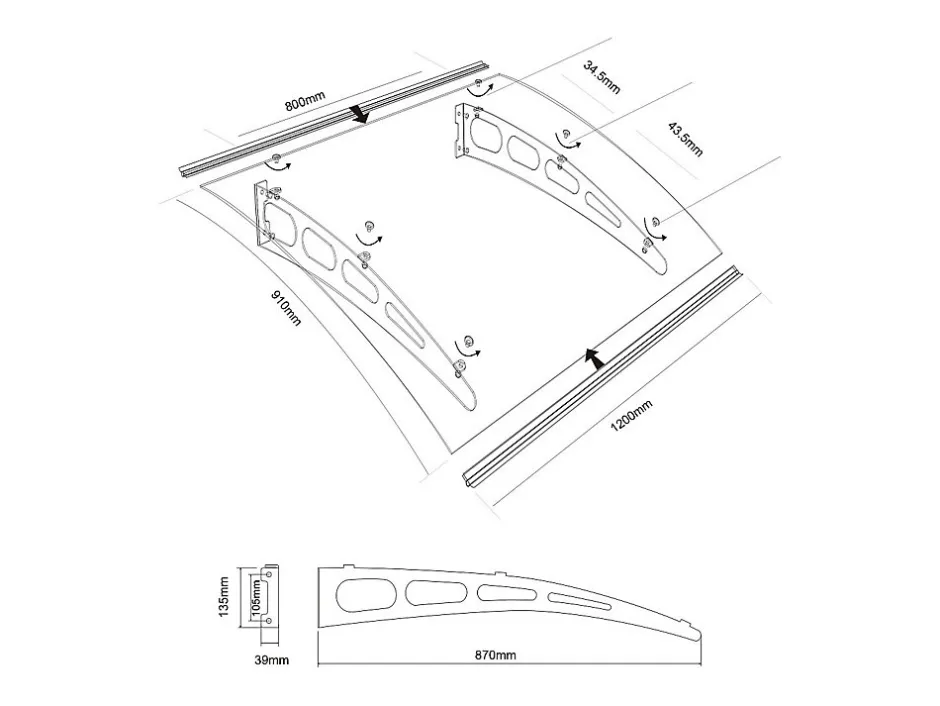 800mm
34.5mm
43.5mm
910mm
1200mm
135mm
105mm
39mm
870mm