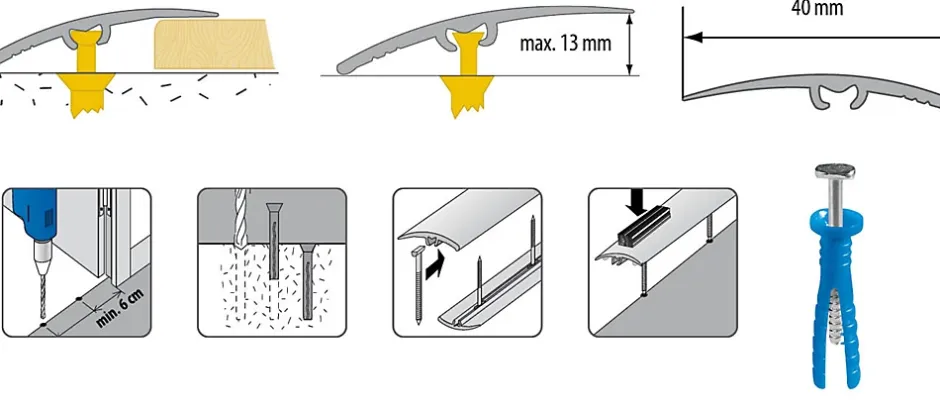 max. 13 mm

40 mm

min. 6 cm