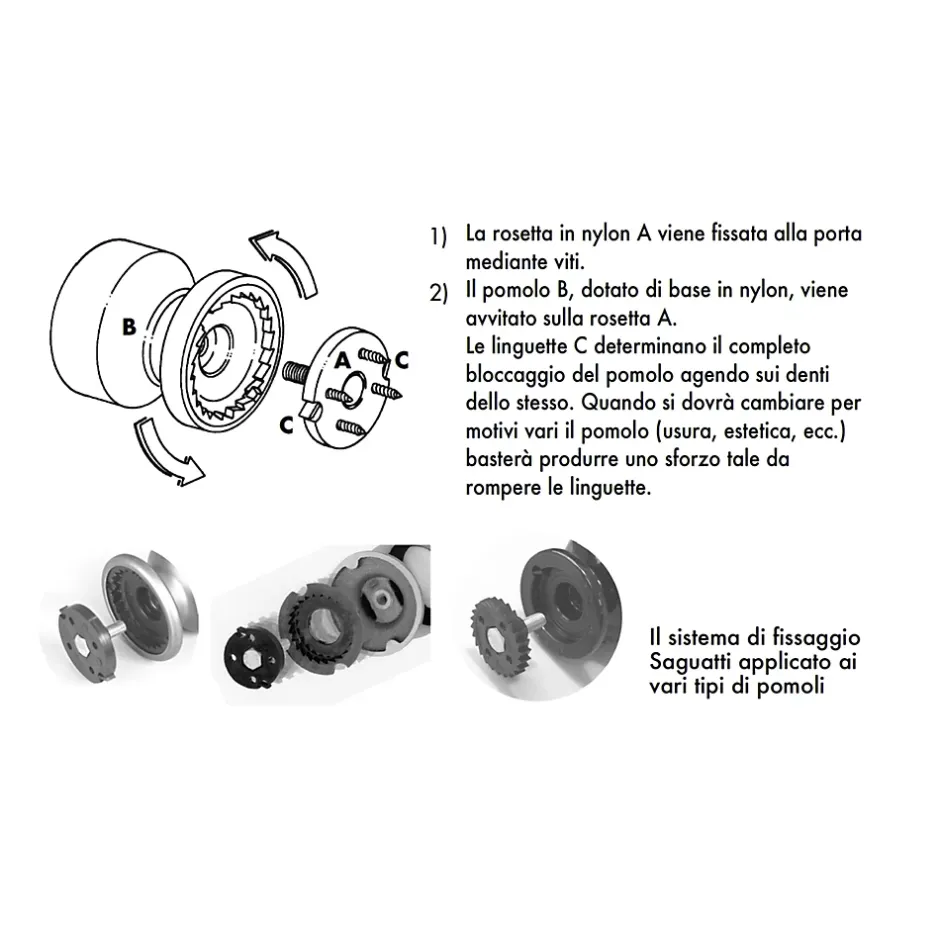 B

A

C

C

1) La rosetta in nylon A viene fissata alla porta mediante viti.

2) Il pomolo B, dotato di base in nylon, viene avvitato sulla rosetta A.
Le linguette C determinano il completo bloccaggio del pomolo agendo sui denti dello stesso. Quando si dovrà cambiare per motivi vari il pomolo (usura, estetica, ecc.) basterà produrre uno sforzo tale da rompere le linguette.

Il sistema di fissaggio Saguatti applicato ai vari tipi di pomoli