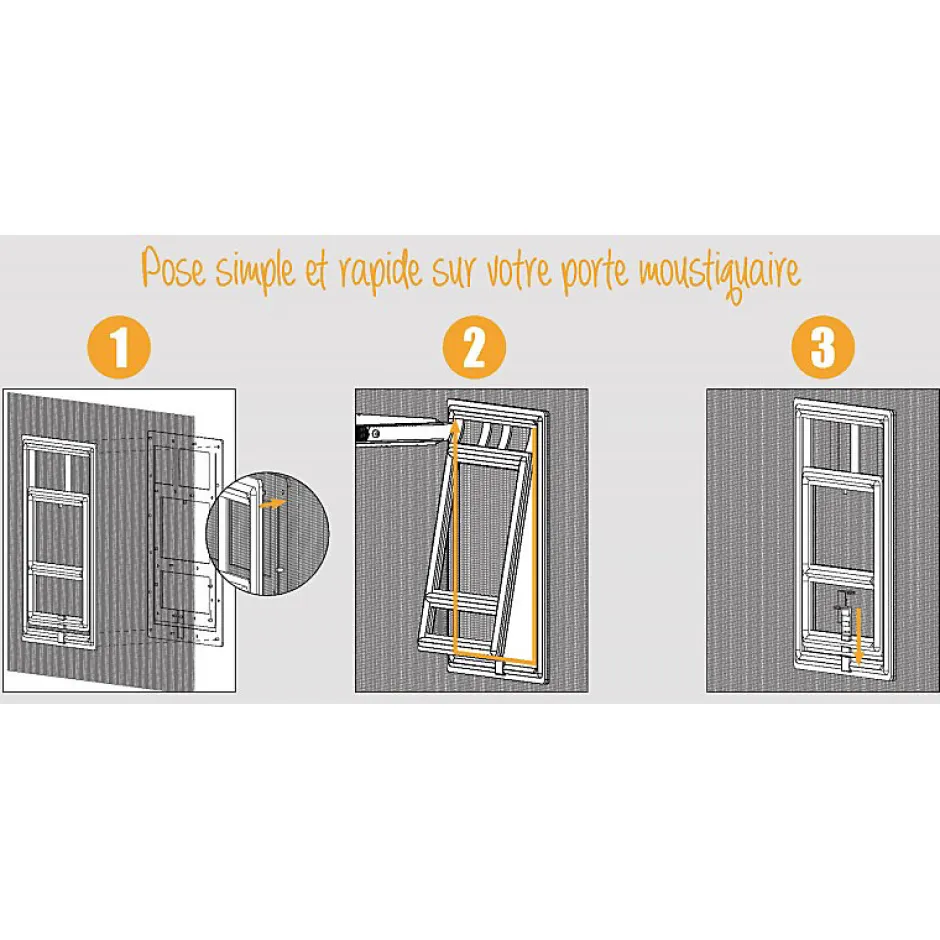 Pose simple et rapide sur votre porte moustiquaire

1

2

3