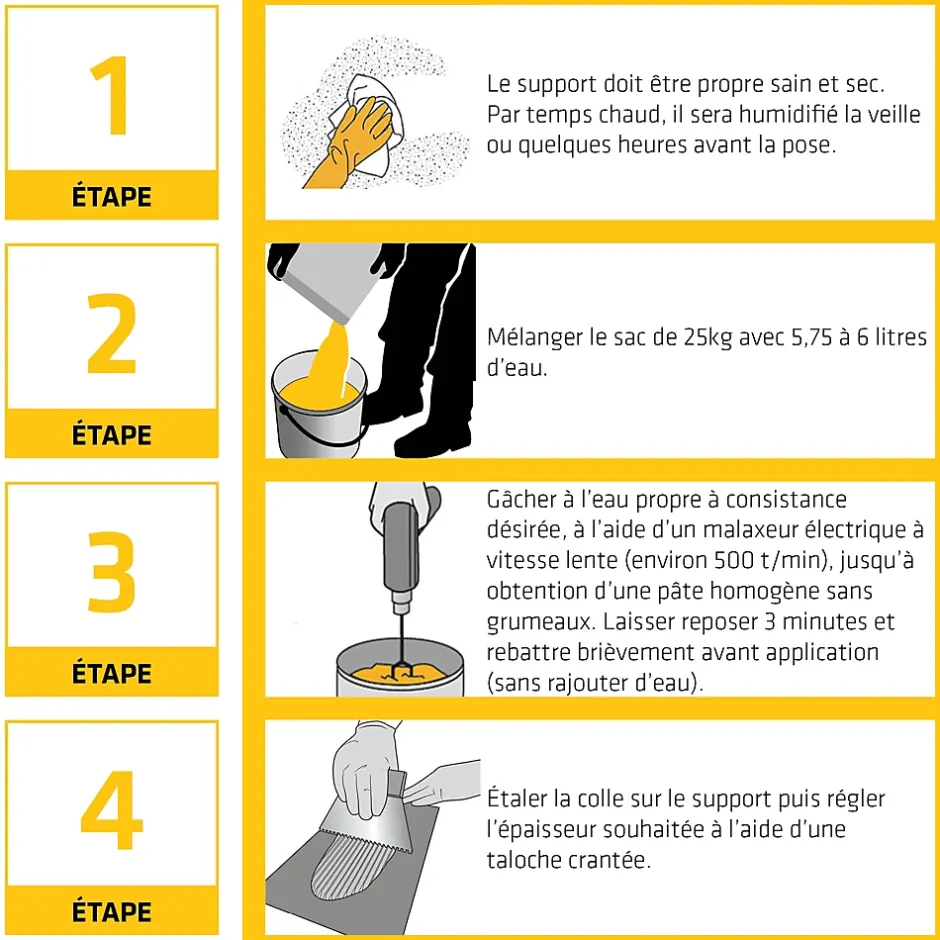 1

ÉTAPE

Le support doit être propre sain et sec. Par temps chaud, il sera humidifié la veille ou quelques heures avant la pose.

2

ÉTAPE

Mélanger le sac de 25kg avec 5,75 à 6 litres d'eau.

3

ÉTAPE

Gâcher à l'eau propre à consistance désirée, à l'aide d'un malaxeur électrique à vitesse lente (environ 500 t/min), jusqu'à obtention d'une pâte homogène sans grumeaux. Laisser reposer 3 minutes et rebattre brièvement avant application (sans rajouter d'eau).

4

ÉTAPE

Étaler la colle sur le support puis régler l'épaisseur souhaitée à l'aide d'une taloche crantée.