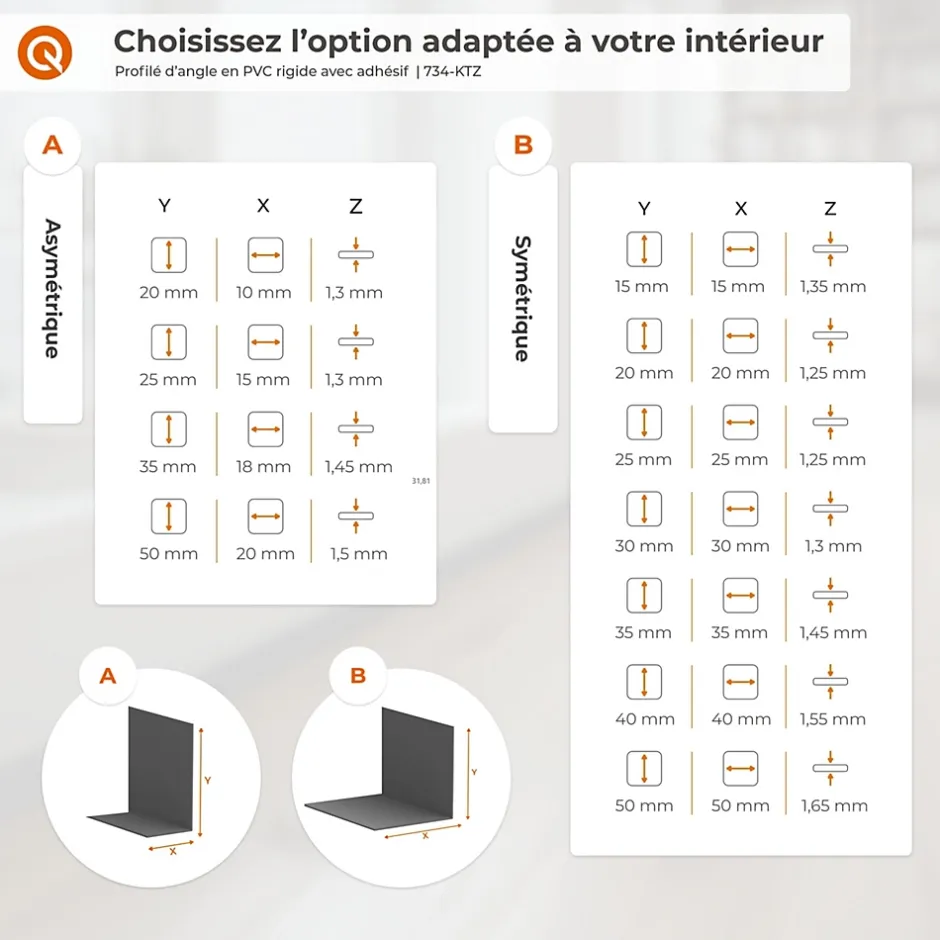 Choisissez l'option adaptée à votre intérieur
Profilé d'angle en PVC rigide avec adhésif | 734-KTZ

A

Asymétrique

| Y | X | Z |
|---|---|---|
| 20 mm | 10 mm | 1,3 mm |
| 25 mm | 15 mm | 1,3 mm |
| 35 mm | 18 mm | 1,45 mm |
| 50 mm | 20 mm | 1,5 mm |

31,81

B

Symétrique

| Y | X | Z |
|---|---|---|
| 15 mm | 15 mm | 1,35 mm |
| 20 mm | 20 mm | 1,25 mm |
| 25 mm | 25 mm | 1,25 mm |
| 30 mm | 30 mm | 1,3 mm |
| 35 mm | 35 mm | 1,45 mm |
| 40 mm | 40 mm | 1,55 mm |
| 50 mm | 50 mm | 1,65 mm |

A
Y
X

B
Y
X