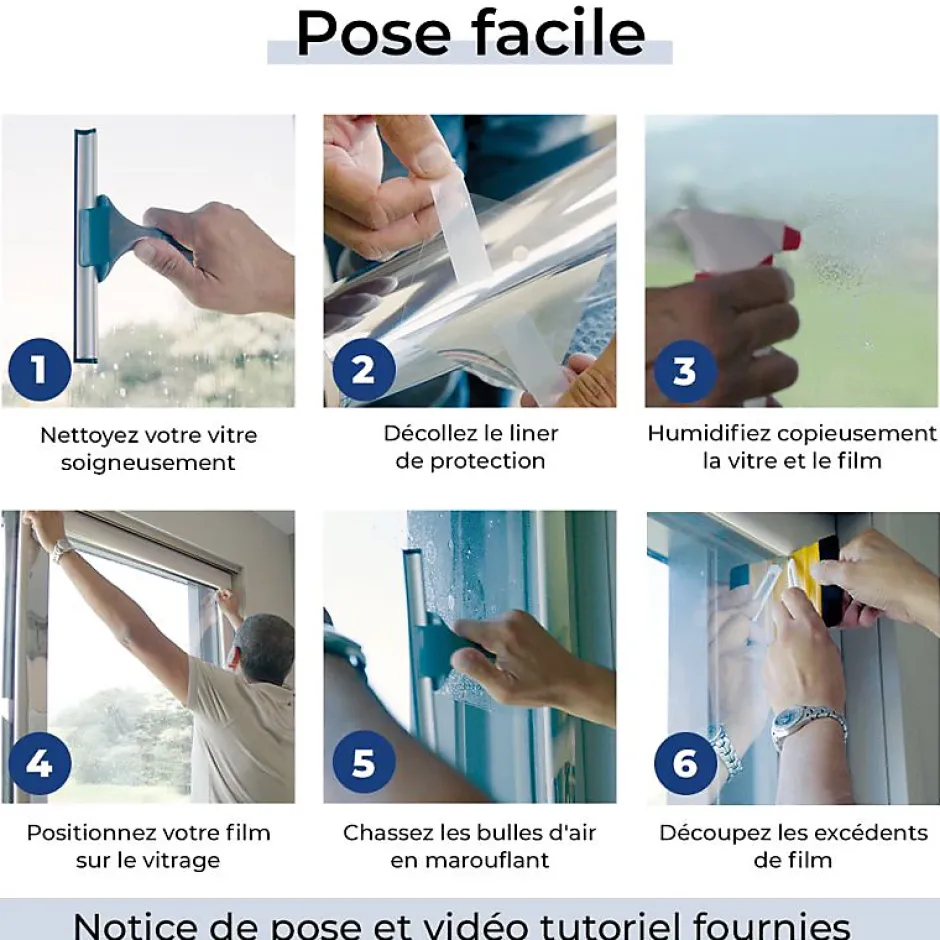 Pose facile

1

Nettoyez votre vitre soigneusement

2

Décollez le liner de protection

3

Humidifiez copieusement la vitre et le film

4

Positionnez votre film sur le vitrage

5

Chassez les bulles d'air en marouflant

6

Découpez les excédents de film

Notice de pose et vidéo tutoriel fournies