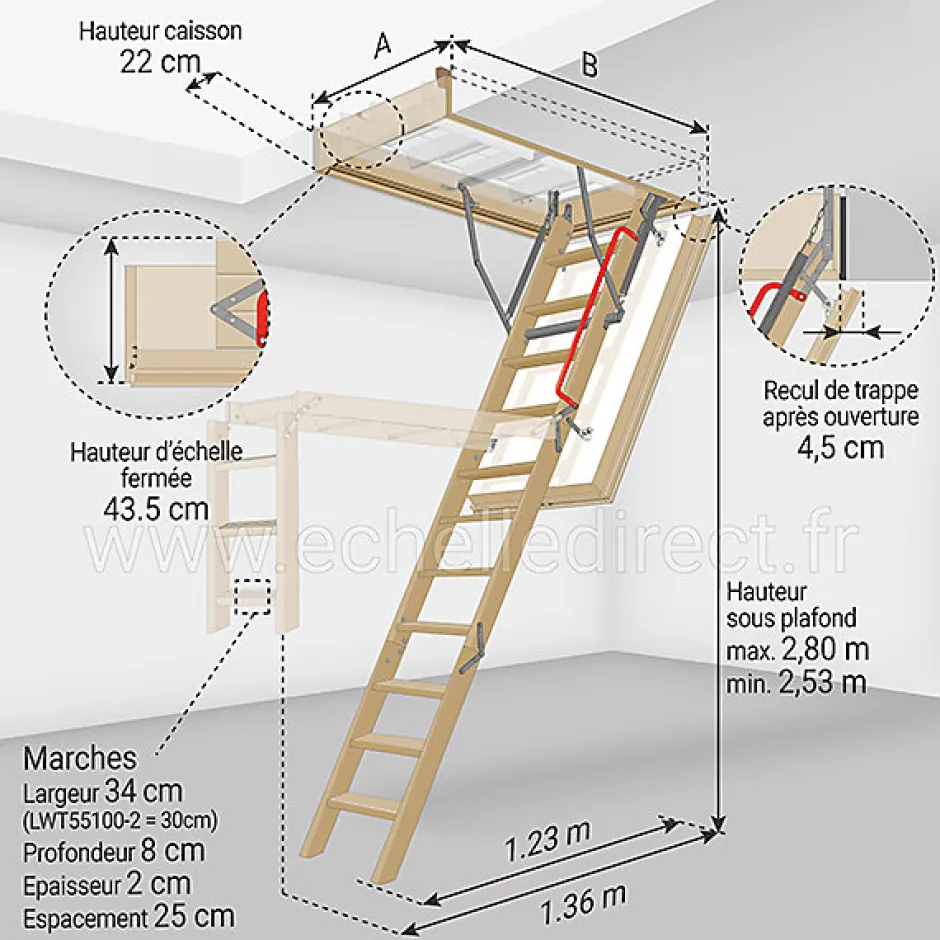 Hauteur caisson
22 cm

A

B

Hauteur d'échelle fermée
43.5 cm

Recul de trappe après ouverture
4,5 cm

www.echelledirect.fr

Hauteur sous plafond
max. 2,80 m
min. 2,53 m

Marches
Largeur 34 cm
(LWT55100-2 = 30cm)
Profondeur 8 cm
Epaisseur 2 cm
Espacement 25 cm

1.23 m

1.36 m