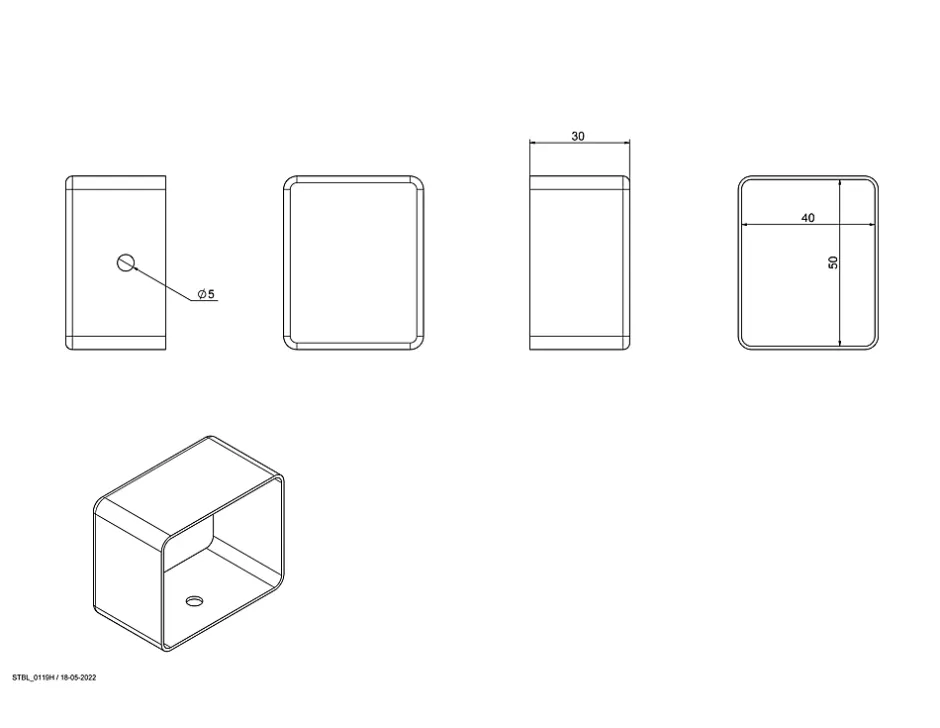 30

40

50

$\varnothing 5$

STBL_0119H / 18-05-2022