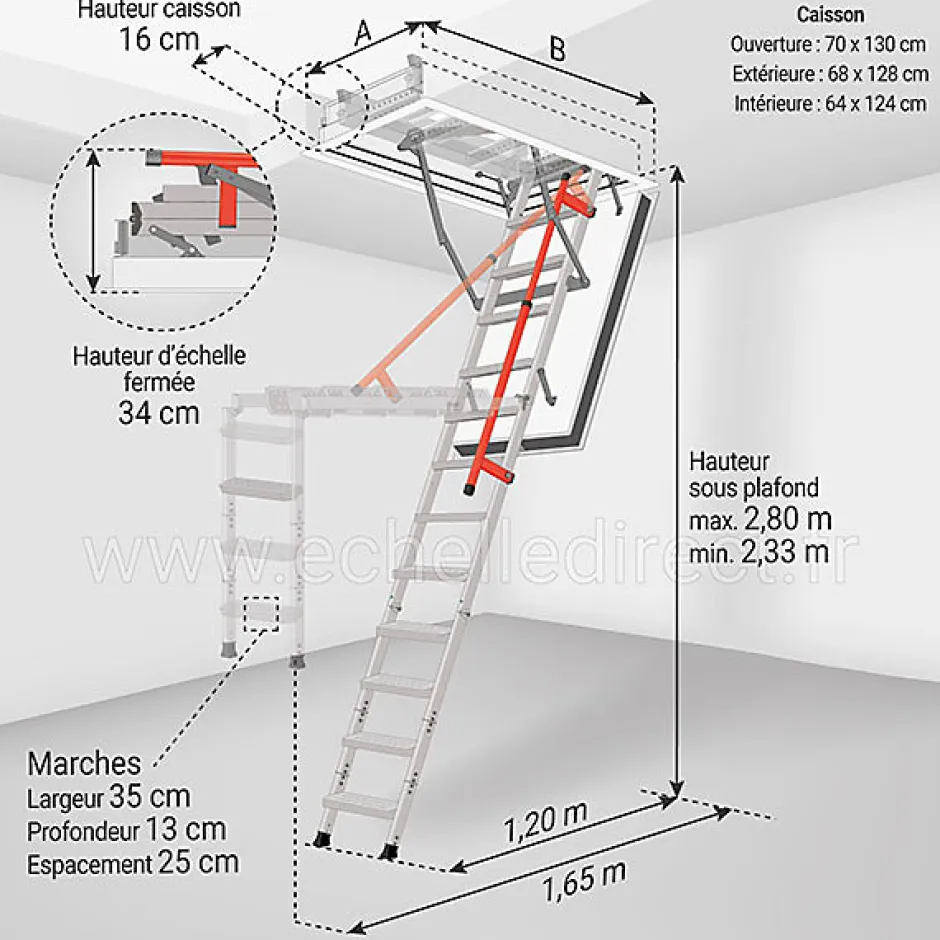 Hauteur caisson
16 cm

A

B

Caisson
Ouverture : 70 x 130 cm
Extérieure : 68 x 128 cm
Intérieure : 64 x 124 cm

Hauteur d'échelle fermée
34 cm

Hauteur
sous plafond
max. 2,80 m
min. 2,33 m

www.echelledirect.fr

Marches
Largeur 35 cm
Profondeur 13 cm
Espacement 25 cm

1,20 m

1,65 m