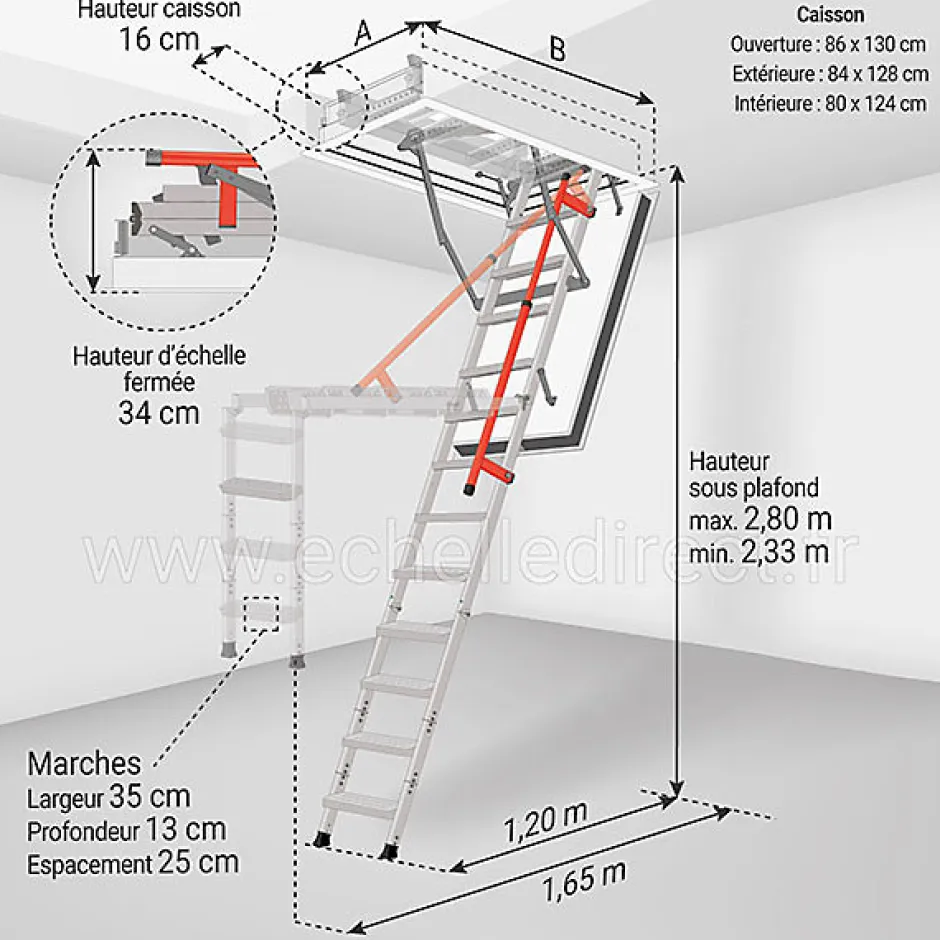 Hauteur caisson
16 cm

A

B

Caisson
Ouverture : 86 x 130 cm
Extérieure : 84 x 128 cm
Intérieure : 80 x 124 cm

Hauteur d'échelle fermée
34 cm

Hauteur
sous plafond
max. 2,80 m
min. 2,33 m

www.echelledirect.fr

Marches
Largeur 35 cm
Profondeur 13 cm
Espacement 25 cm

1,20 m

1,65 m