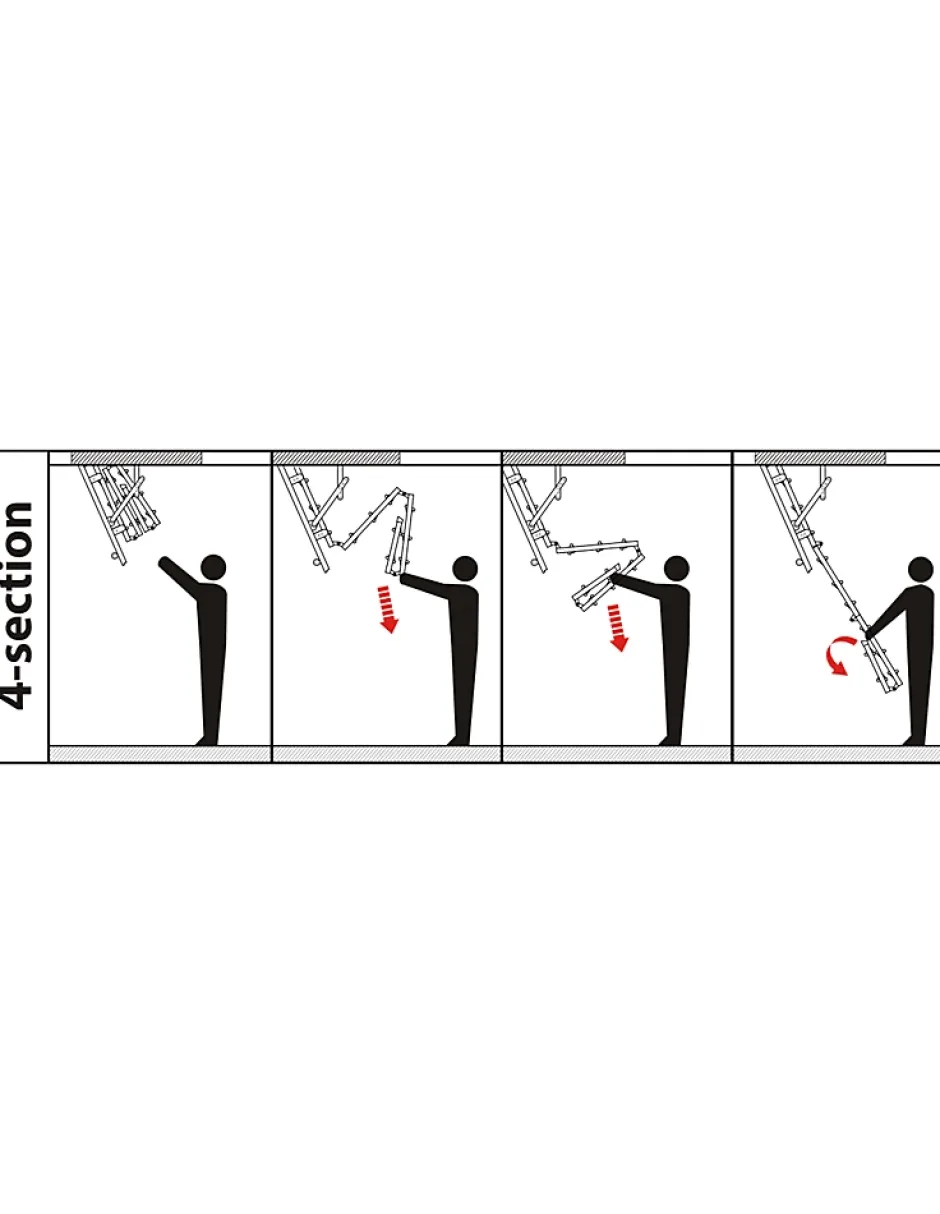 4-section