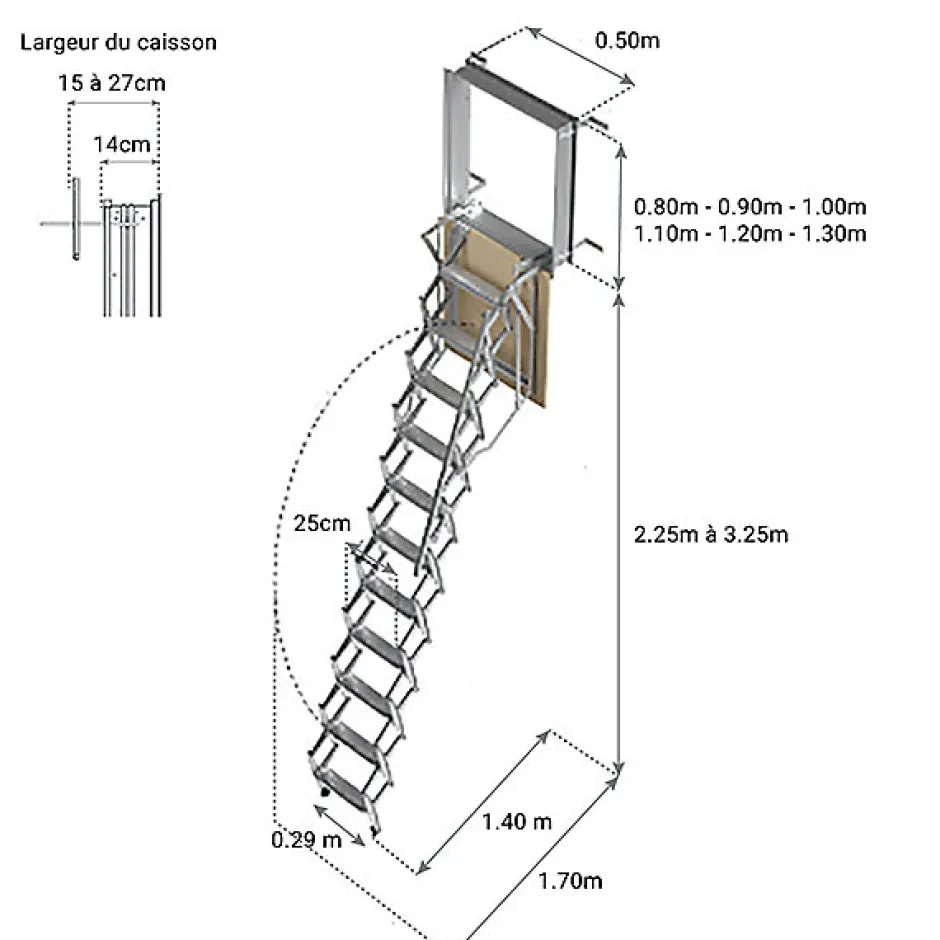 Largeur du caisson
15 à 27cm
14cm

0.50m
0.80m - 0.90m - 1.00m
1.10m - 1.20m - 1.30m
25cm
2.25m à 3.25m
0.29 m
1.40 m
1.70m