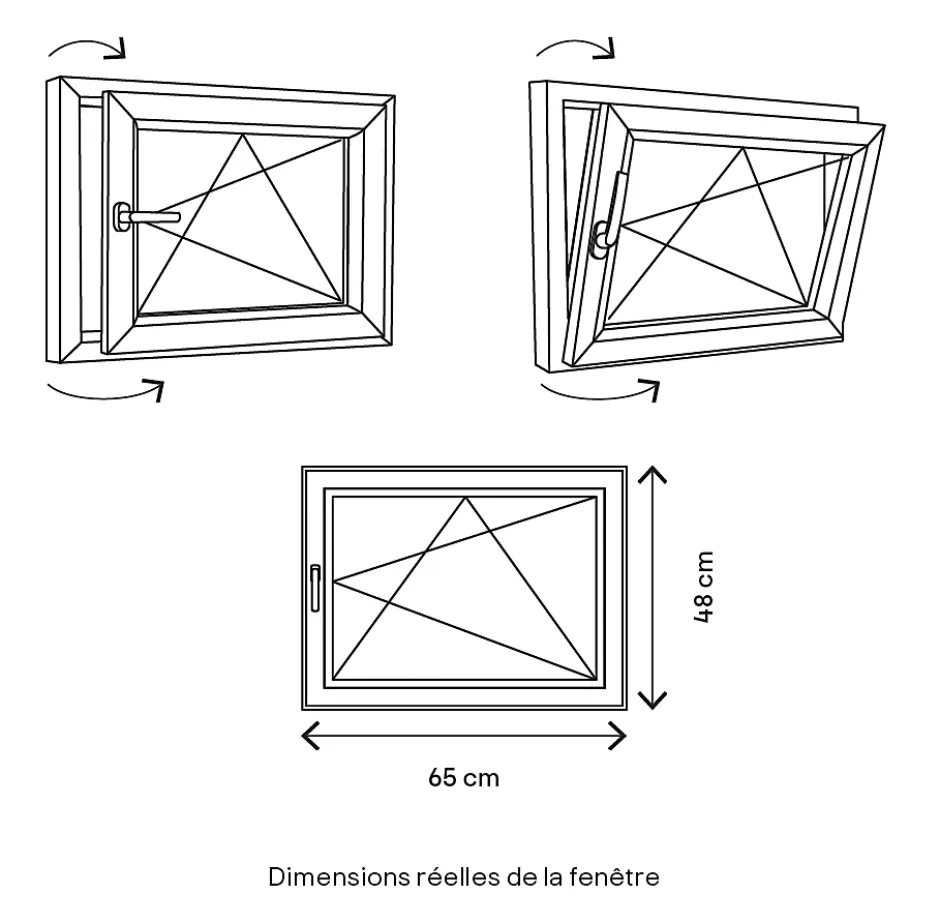 48 cm

65 cm

Dimensions réelles de la fenêtre