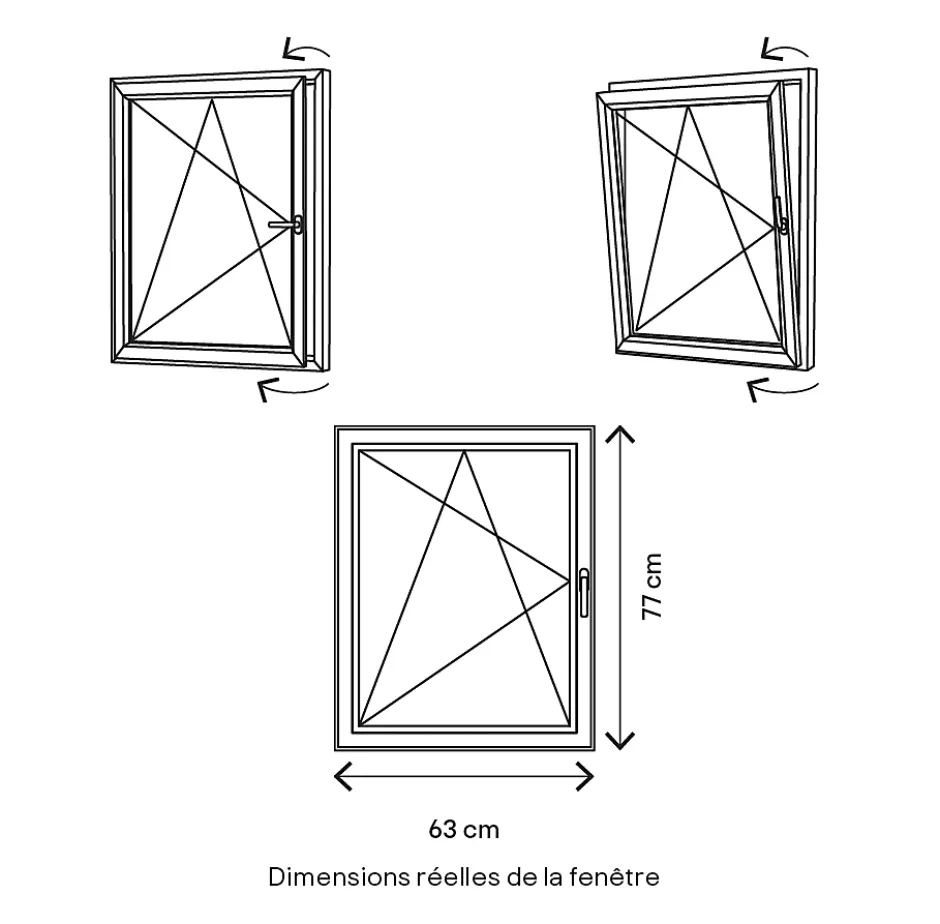 77 cm

63 cm

Dimensions réelles de la fenêtre