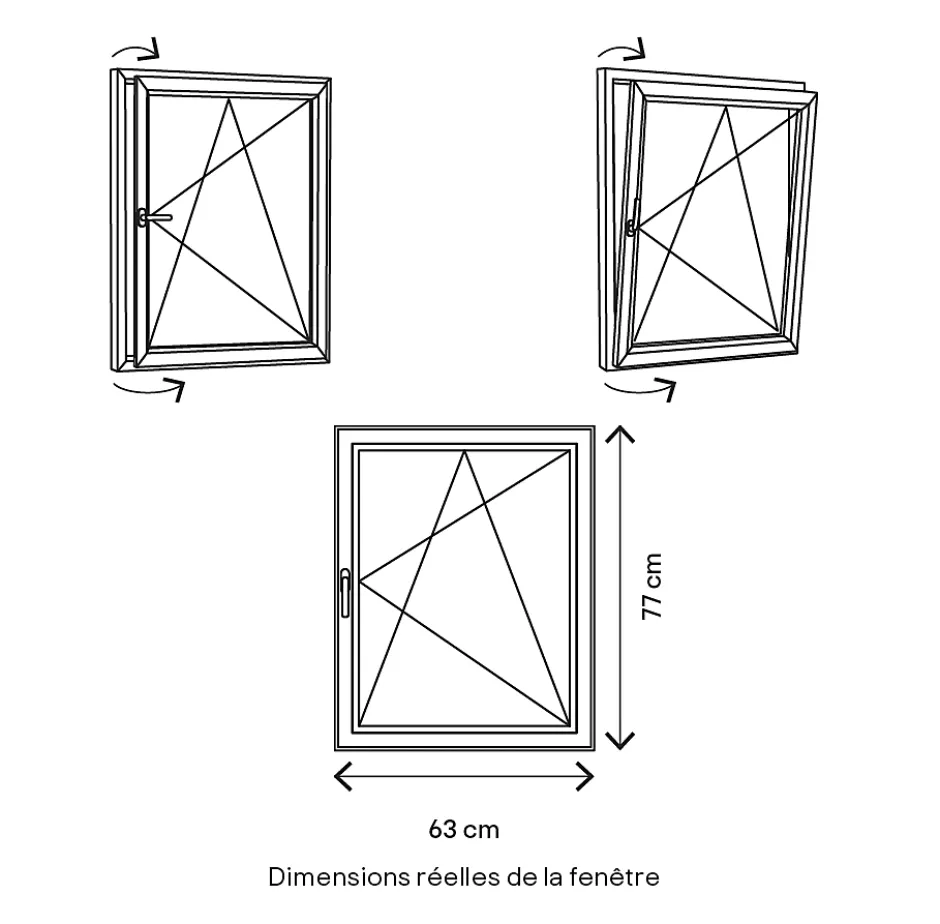 77 cm

63 cm

Dimensions réelles de la fenêtre