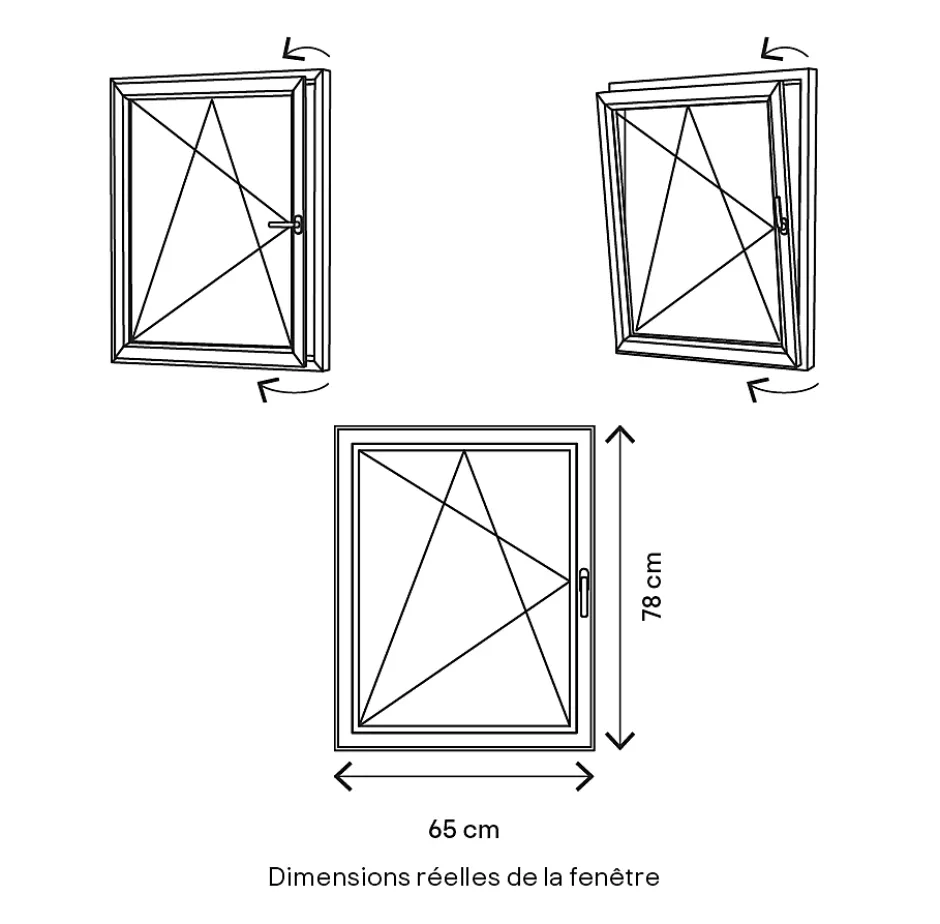 78 cm

65 cm

Dimensions réelles de la fenêtre