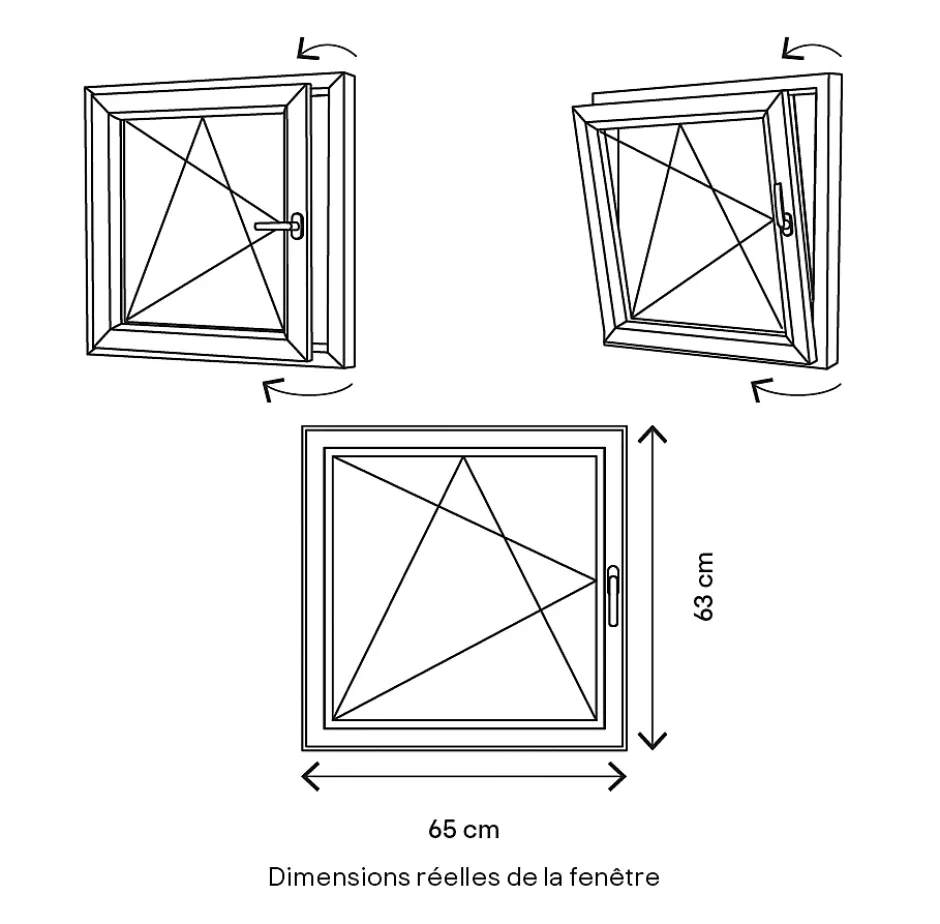 63 cm

65 cm

Dimensions réelles de la fenêtre