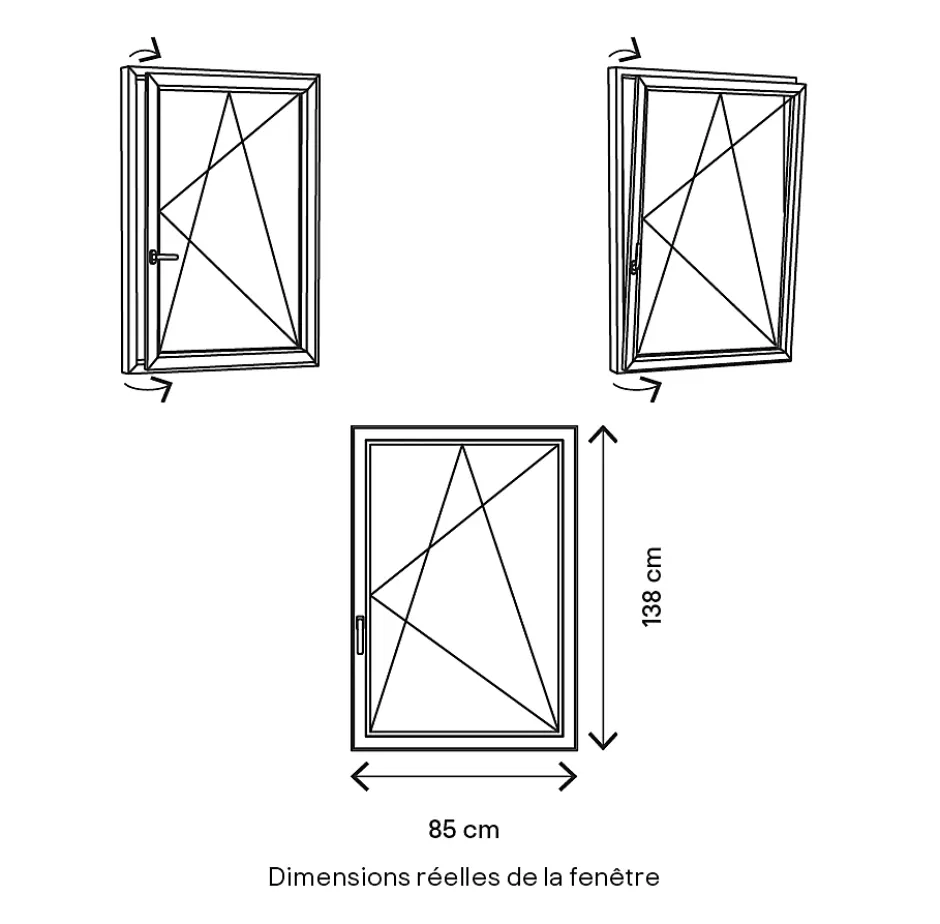 138 cm

85 cm

Dimensions réelles de la fenêtre