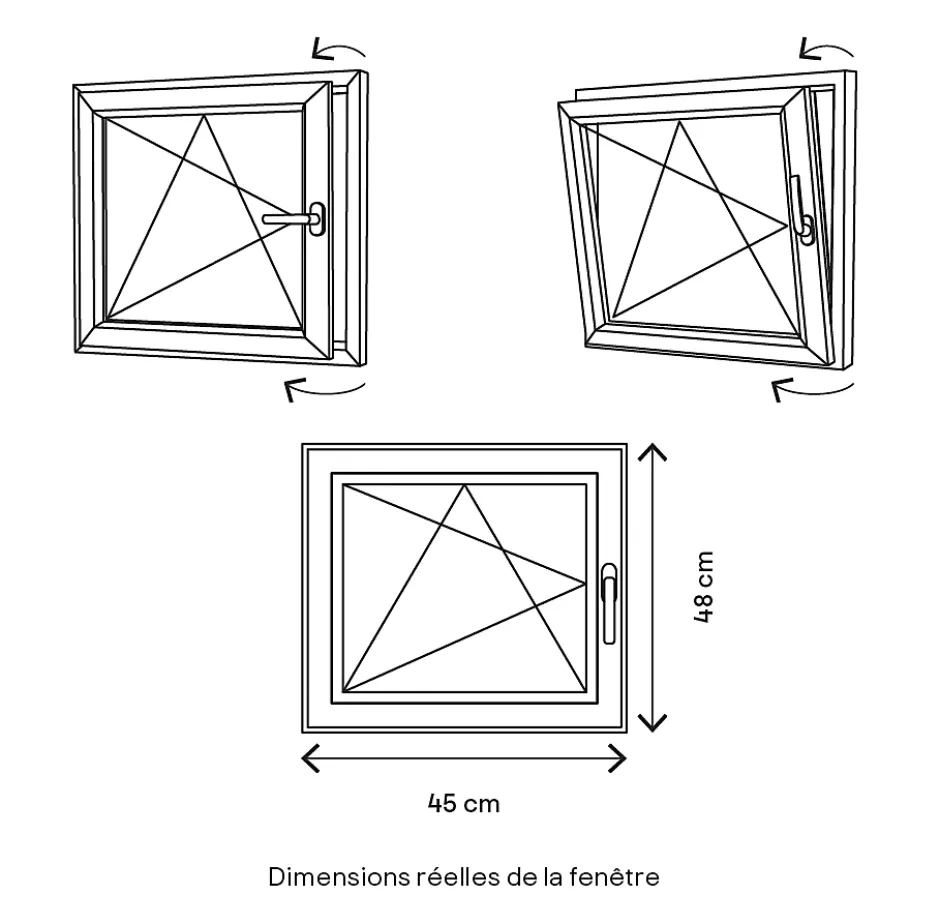 48 cm

45 cm

Dimensions réelles de la fenêtre