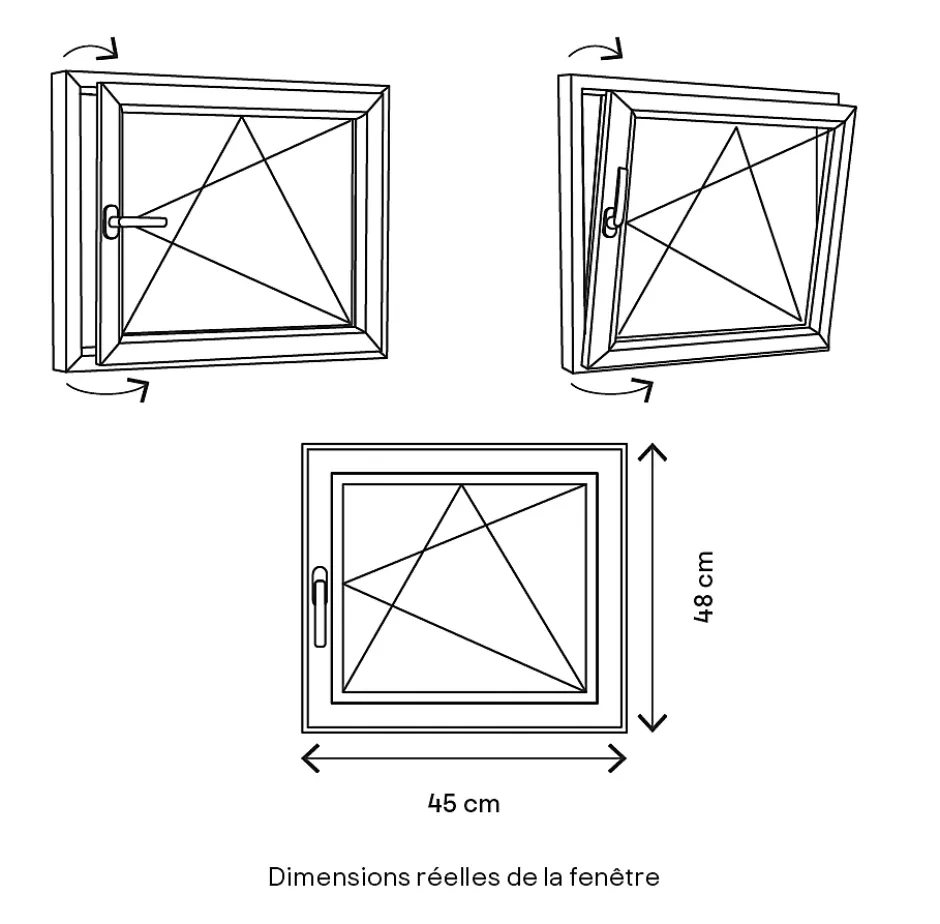 48 cm

45 cm

Dimensions réelles de la fenêtre