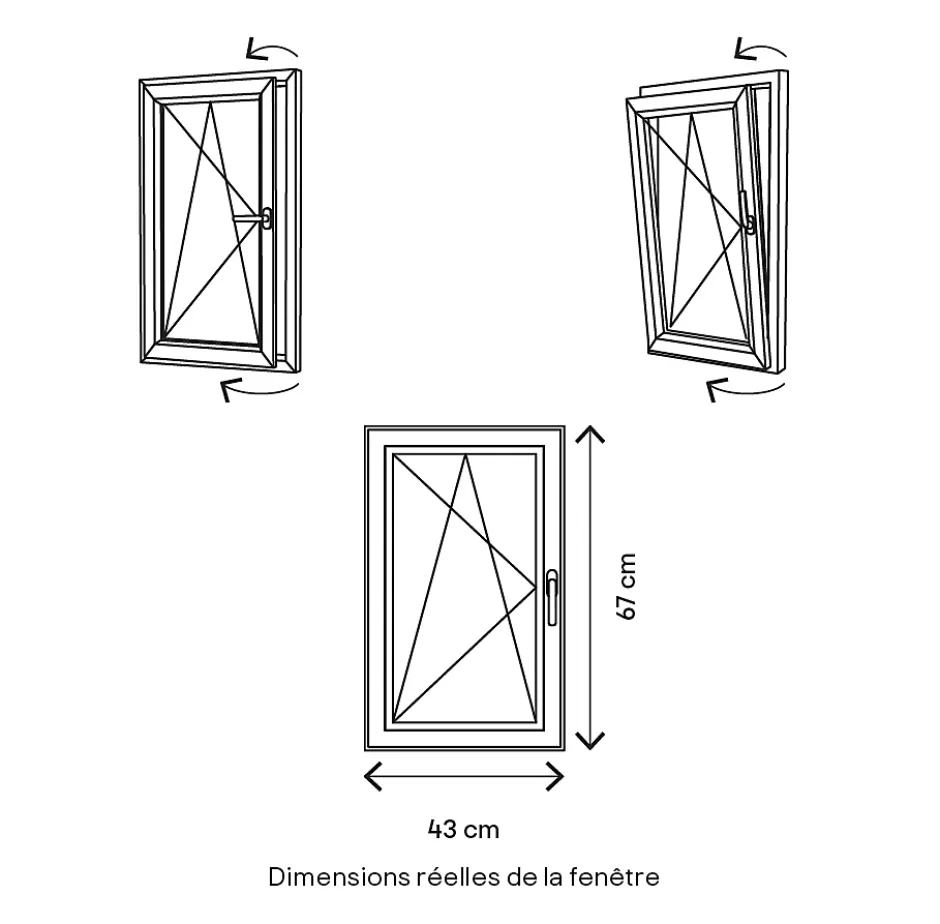 67 cm

43 cm

Dimensions réelles de la fenêtre