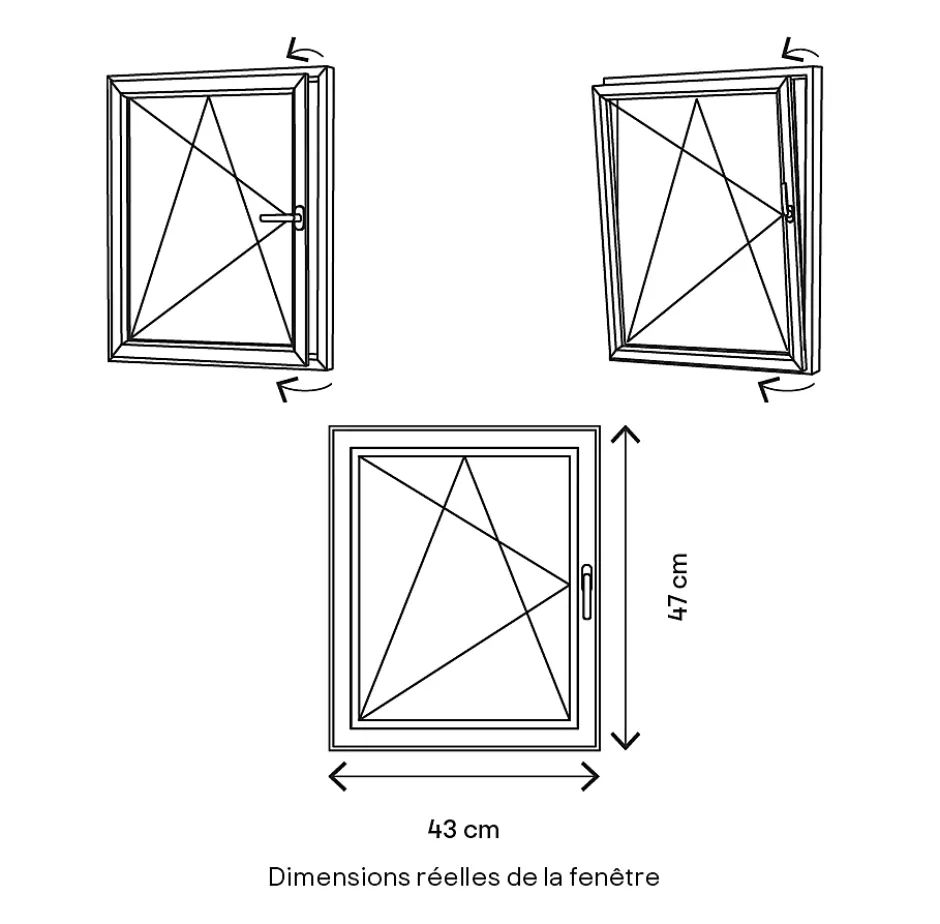 47 cm

43 cm

Dimensions réelles de la fenêtre