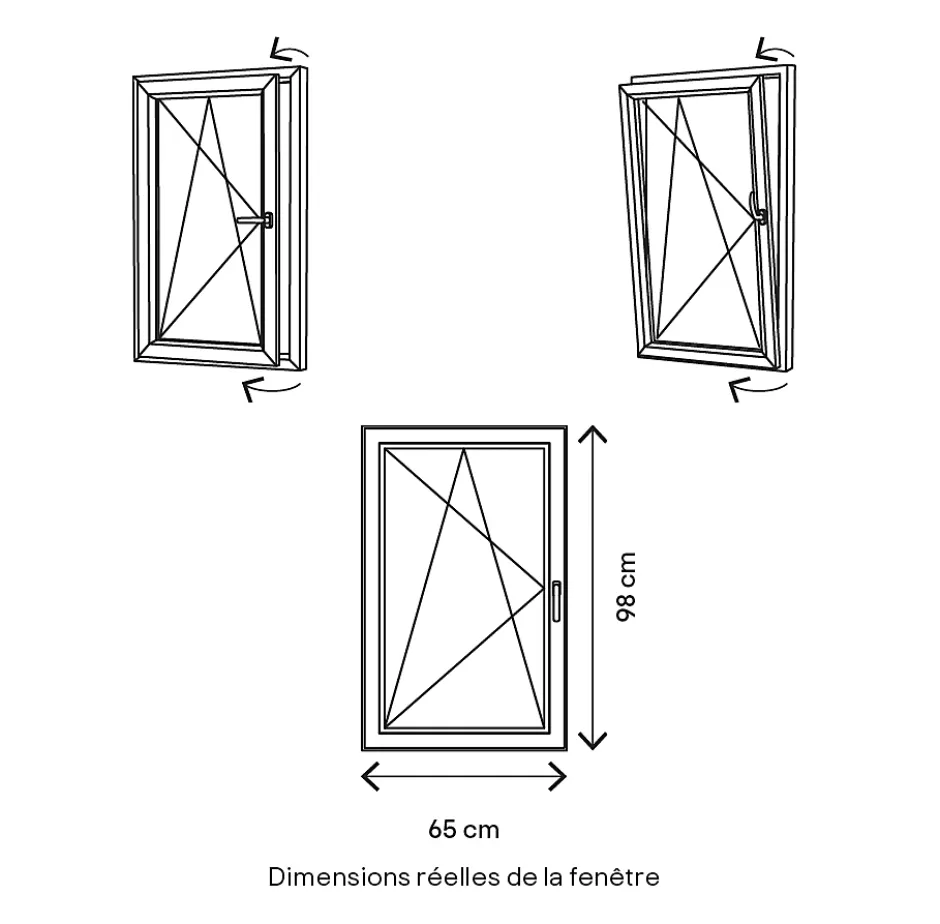 98 cm

65 cm

Dimensions réelles de la fenêtre