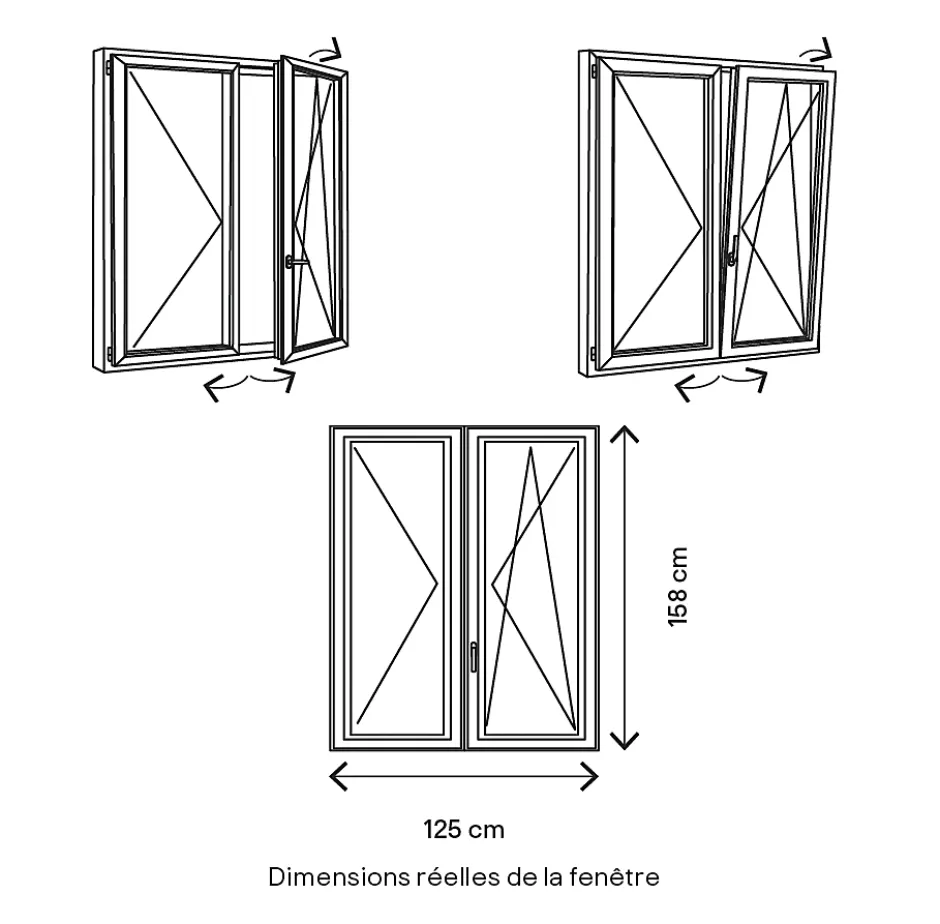 158 cm

125 cm

Dimensions réelles de la fenêtre