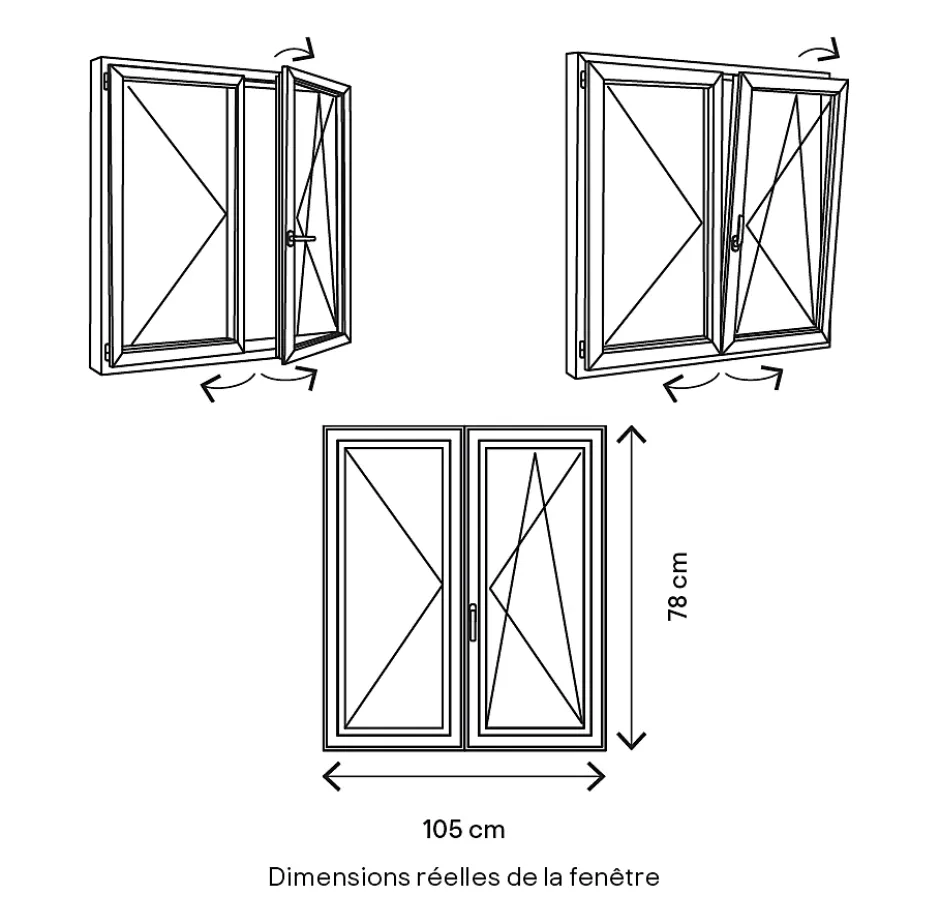 78 cm

105 cm

Dimensions réelles de la fenêtre