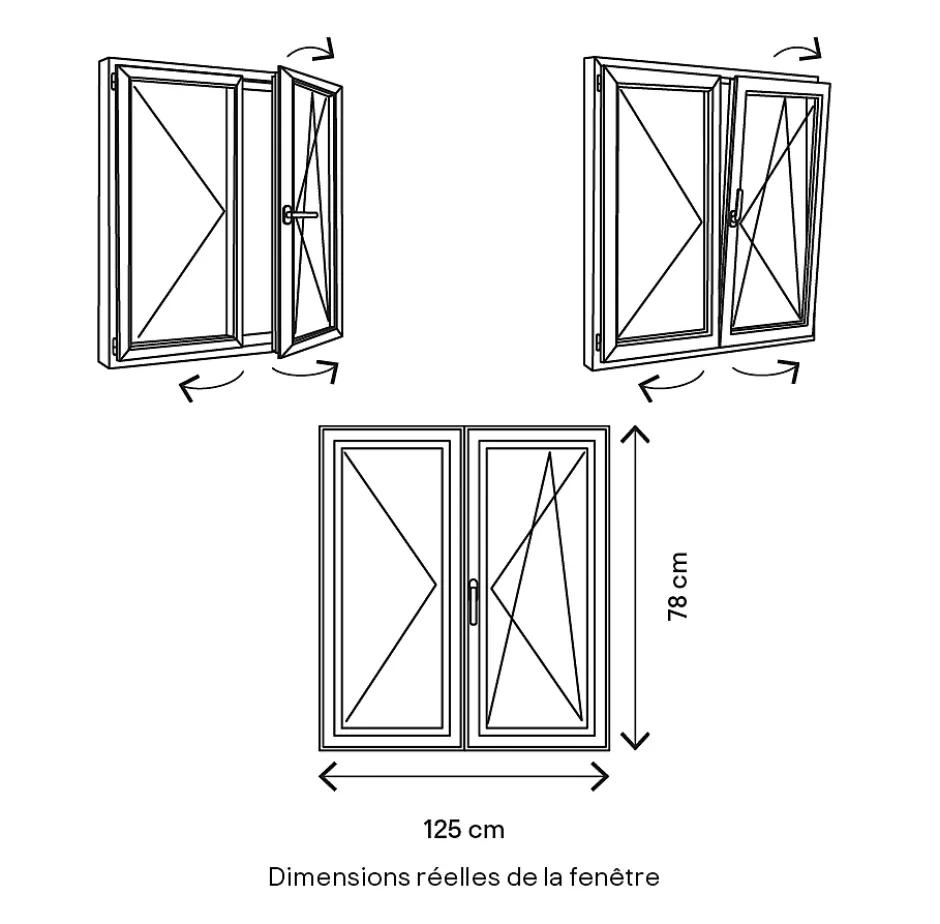 78 cm

125 cm

Dimensions réelles de la fenêtre