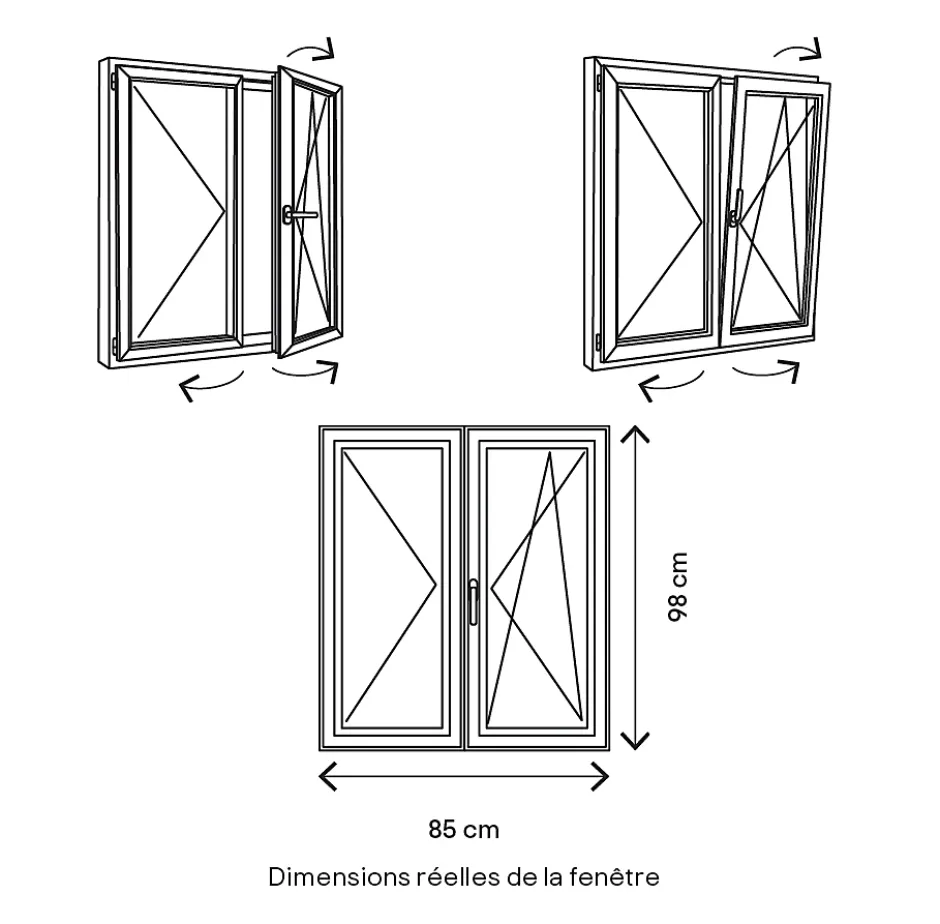 98 cm

85 cm

Dimensions réelles de la fenêtre