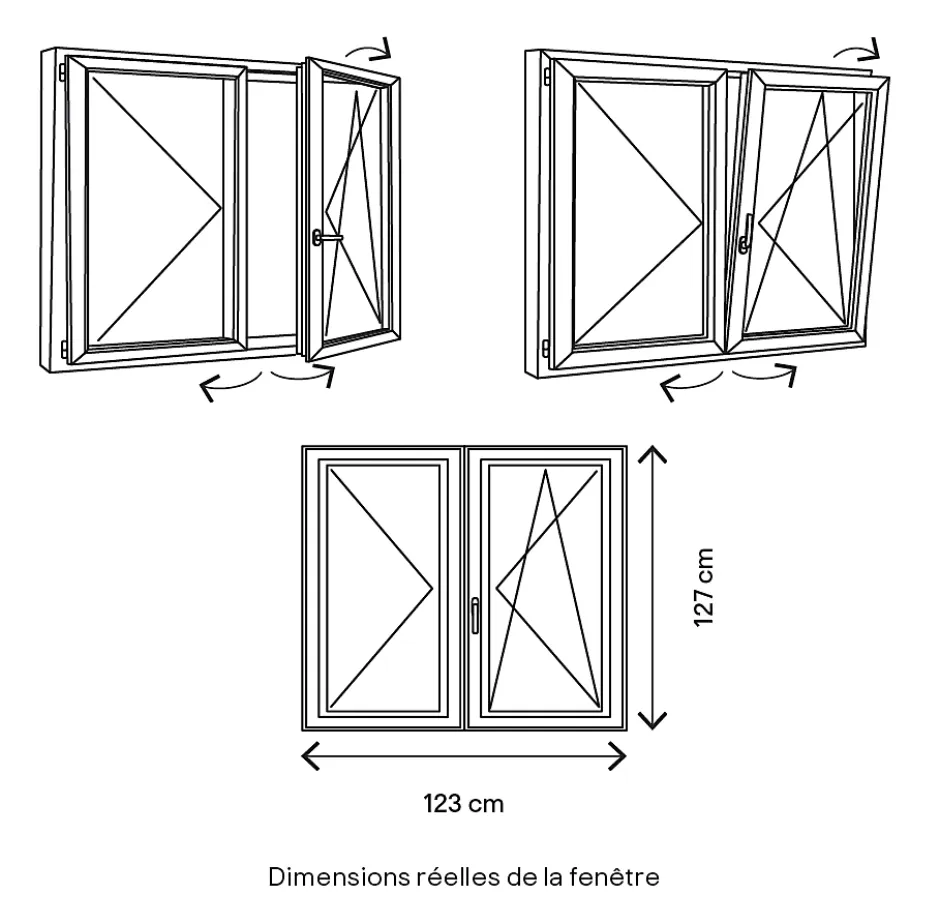 127 cm

123 cm

Dimensions réelles de la fenêtre