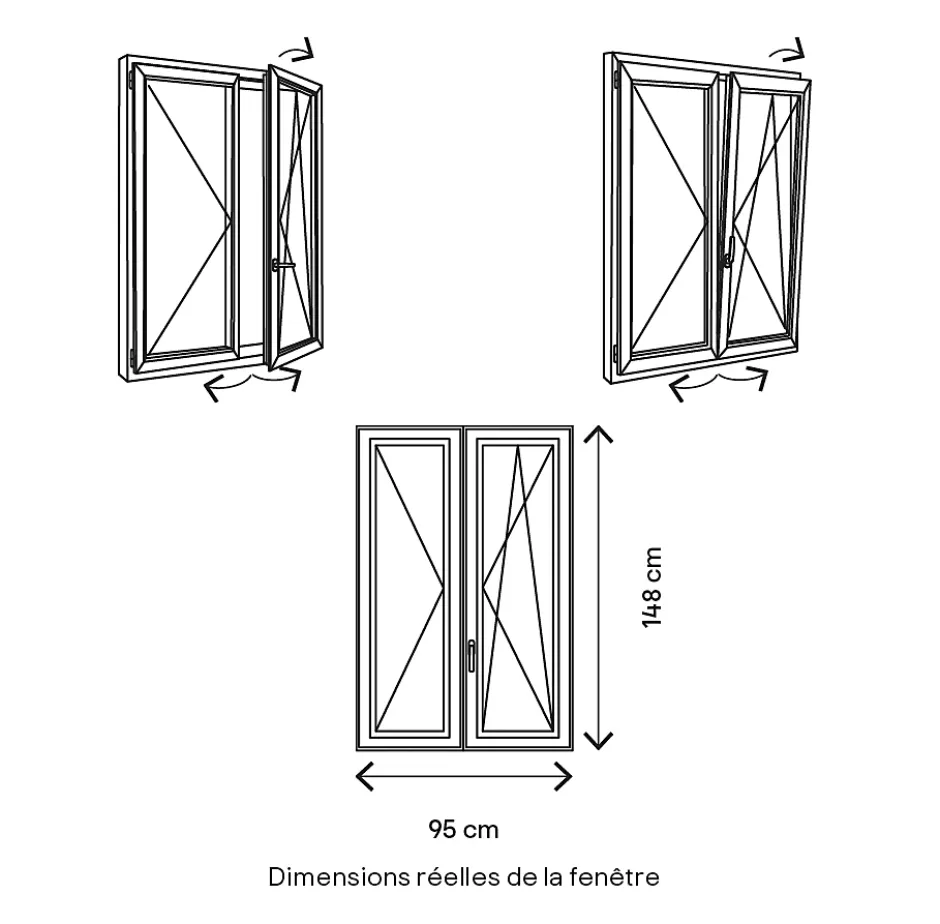 148 cm

95 cm

Dimensions réelles de la fenêtre