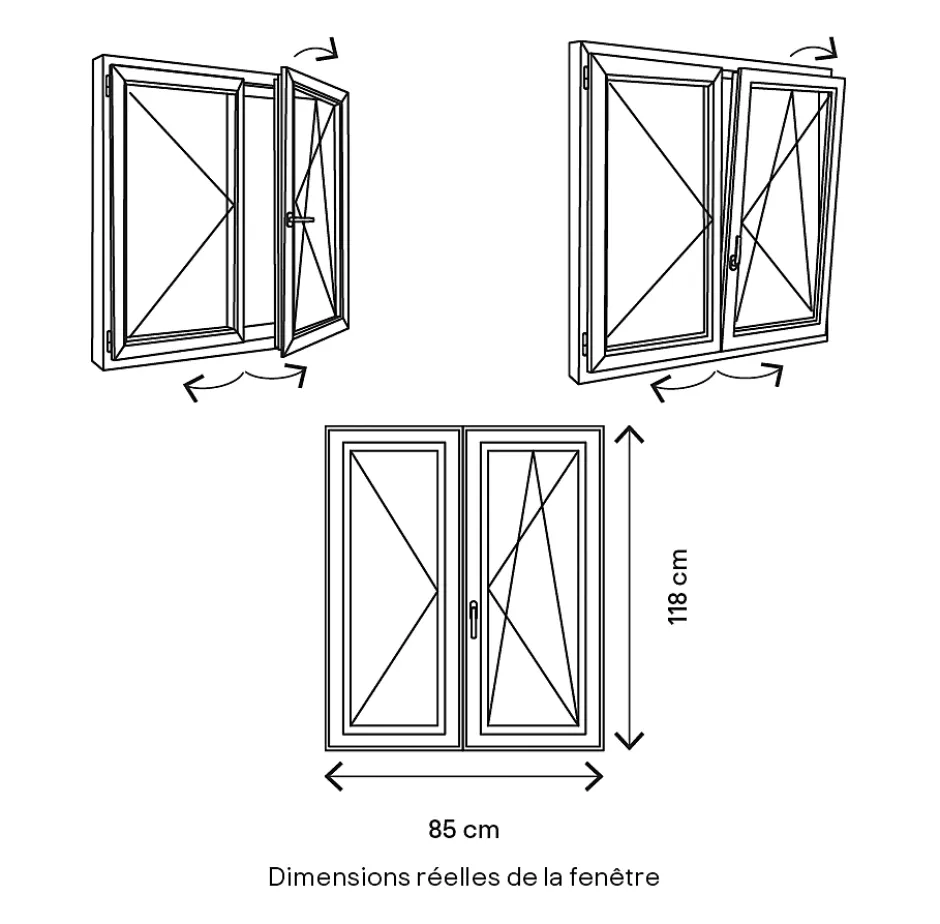 118 cm

85 cm

Dimensions réelles de la fenêtre