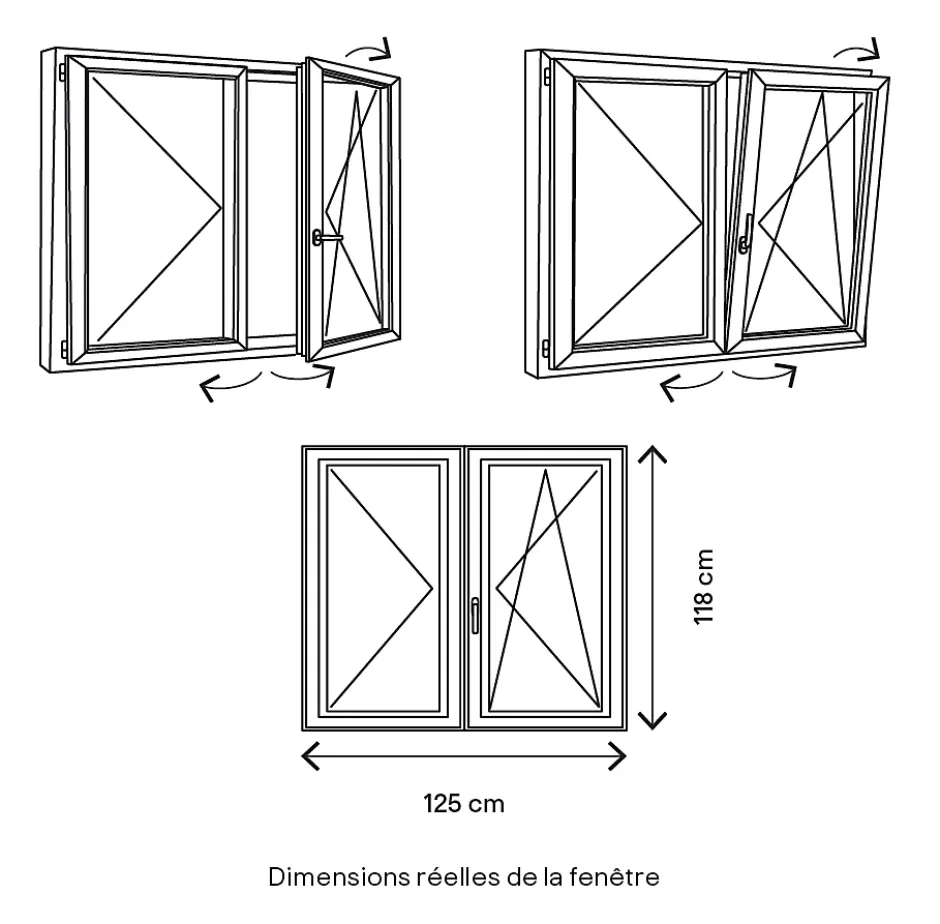 118 cm

125 cm

Dimensions réelles de la fenêtre