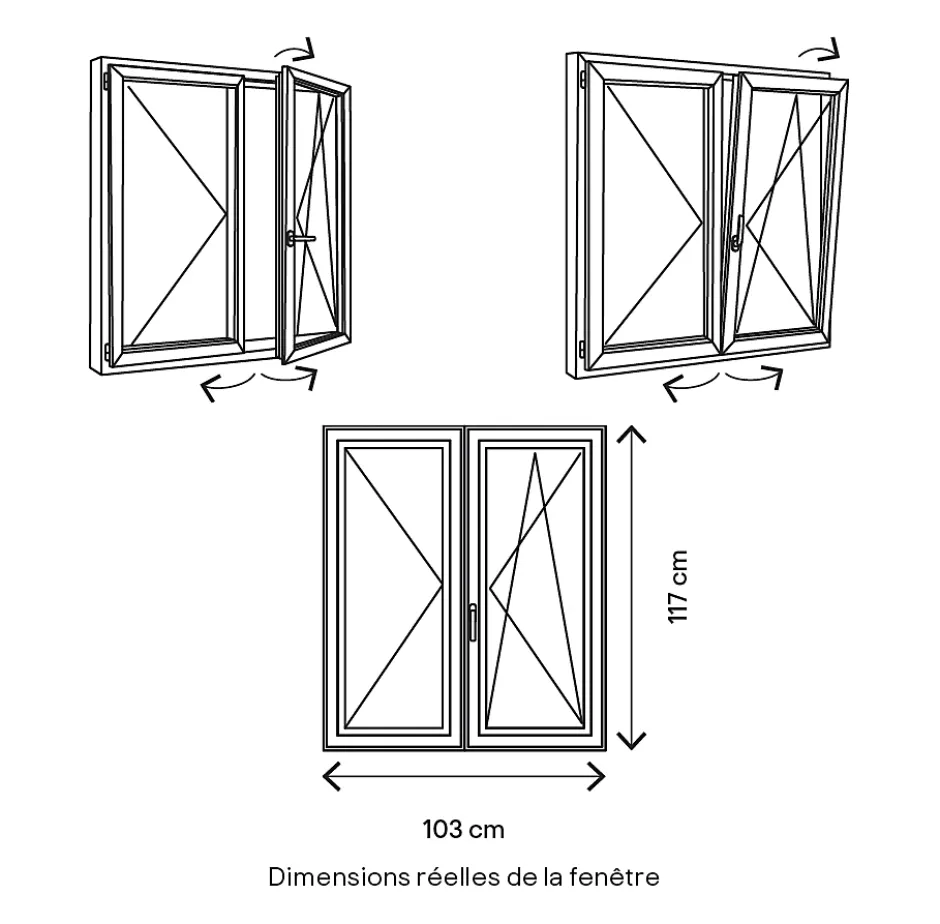 117 cm

103 cm

Dimensions réelles de la fenêtre