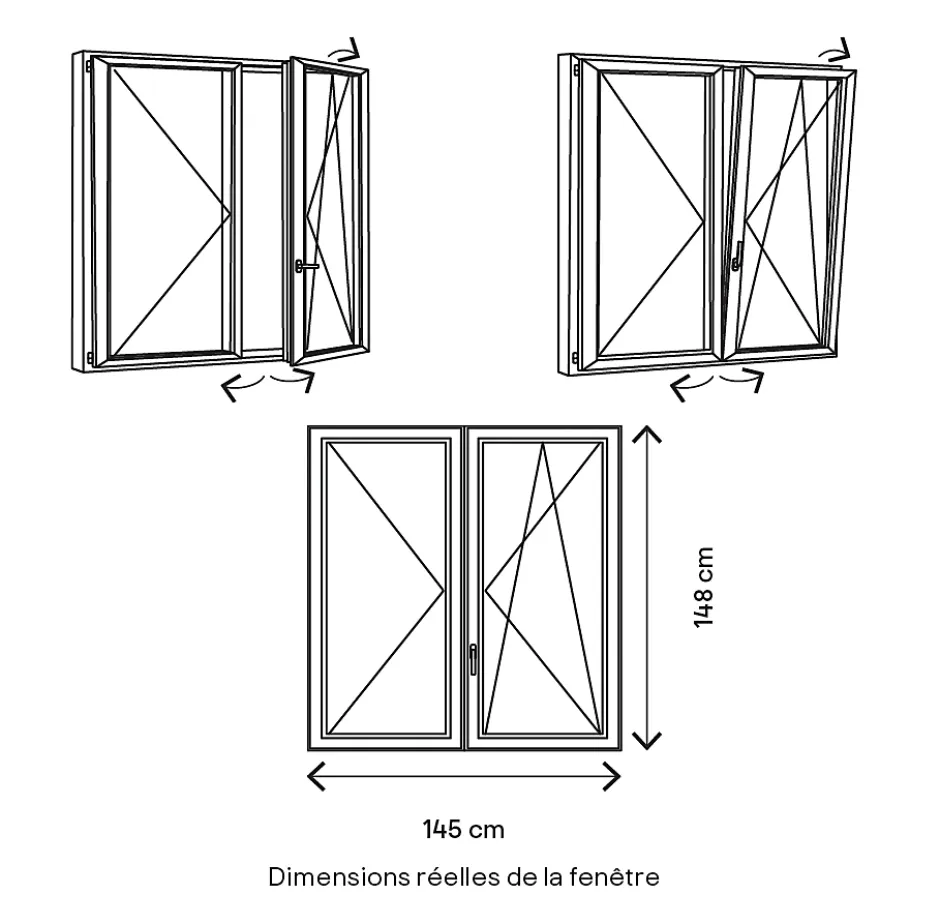 148 cm

145 cm

Dimensions réelles de la fenêtre