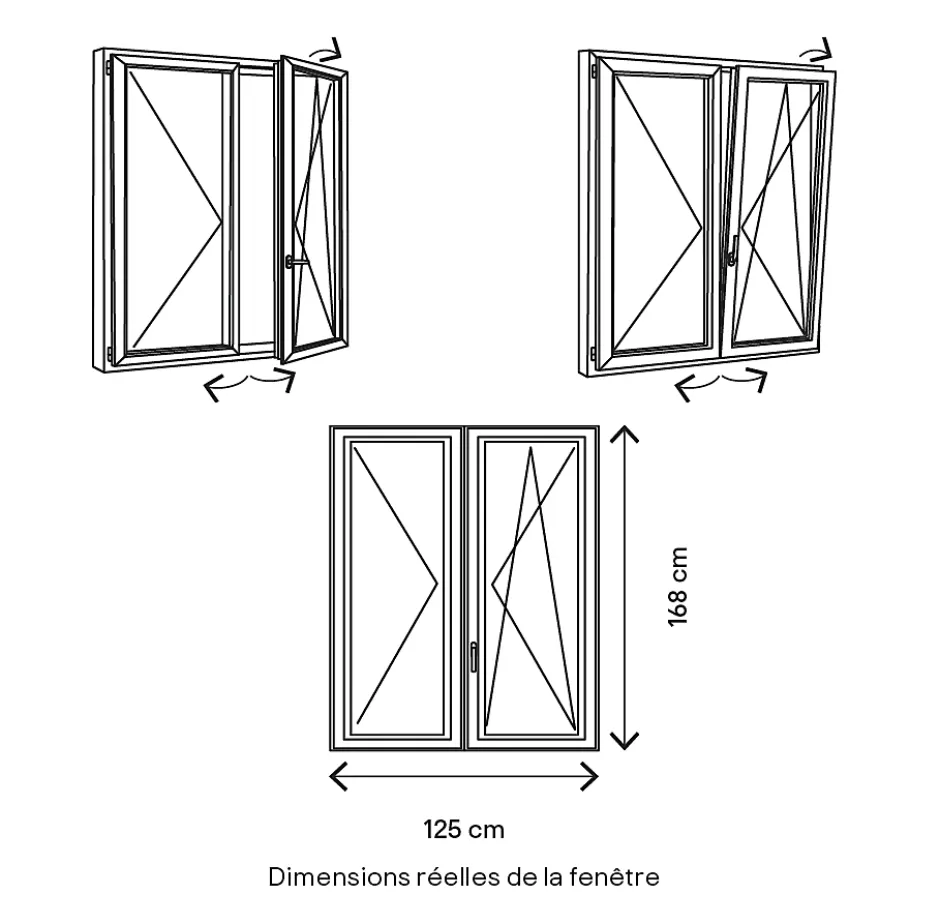 168 cm

125 cm

Dimensions réelles de la fenêtre