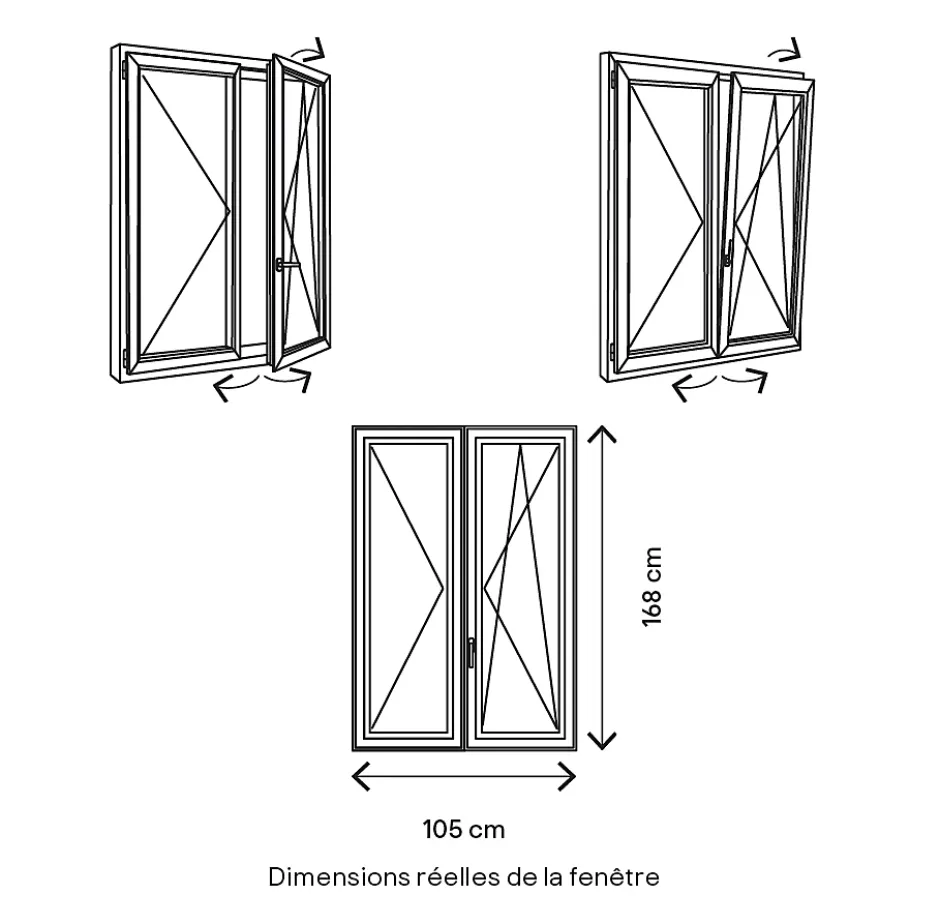 168 cm

105 cm

Dimensions réelles de la fenêtre