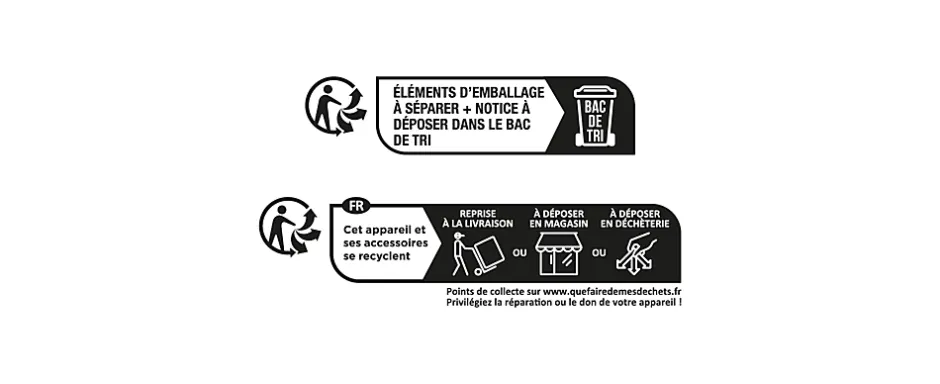 ÉLÉMENTS D'EMBALLAGE À SÉPARER + NOTICE À DÉPOSER DANS LE BAC DE TRI

BAC DE TRI

FR

Cet appareil et ses accessoires se recyclent

REPRISE À LA LIVRAISON

OU

À DÉPOSER EN MAGASIN

OU

À DÉPOSER EN DÉCHÈTERIE

Points de collecte sur www.quefairedemesdechets.fr
Privilégiez la réparation ou le don de votre appareil !