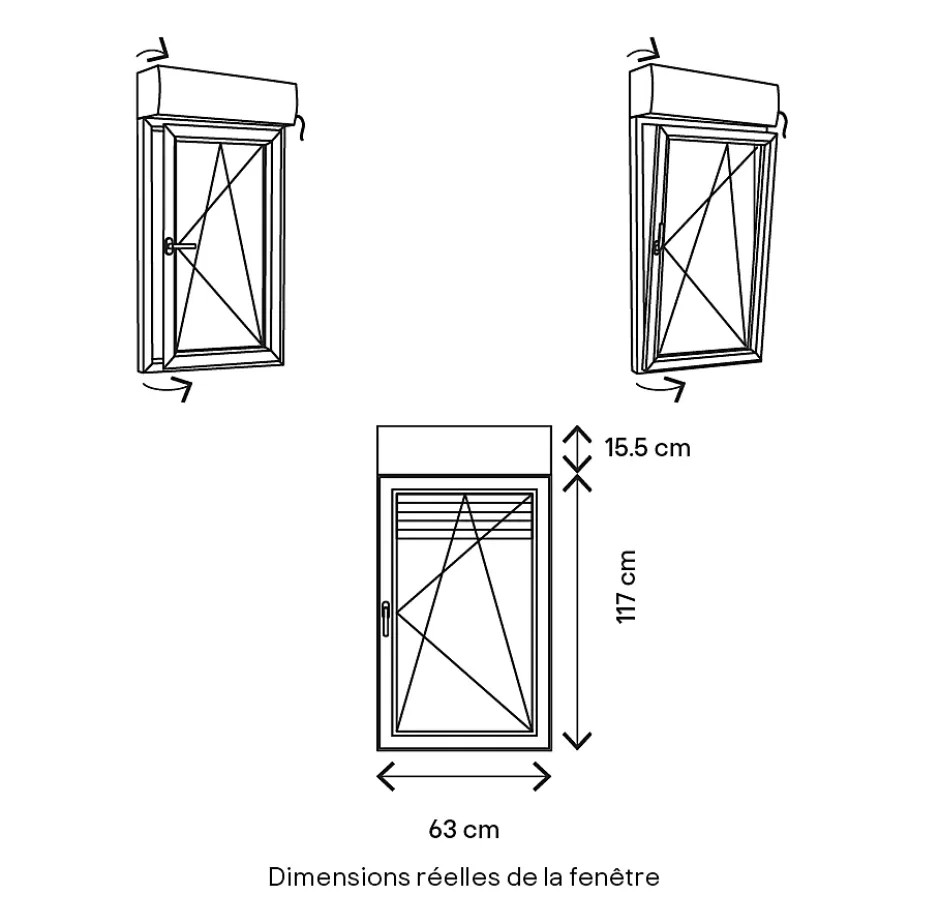 15.5 cm

117 cm

63 cm

Dimensions réelles de la fenêtre