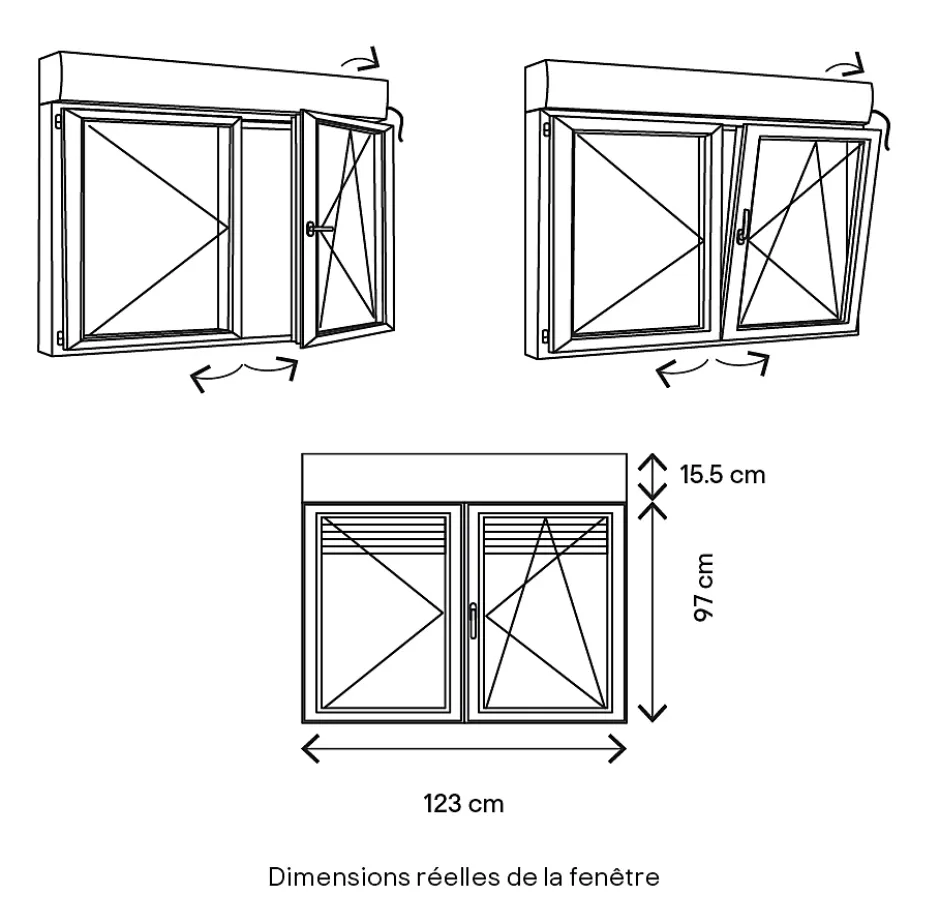 15.5 cm

97 cm

123 cm

Dimensions réelles de la fenêtre