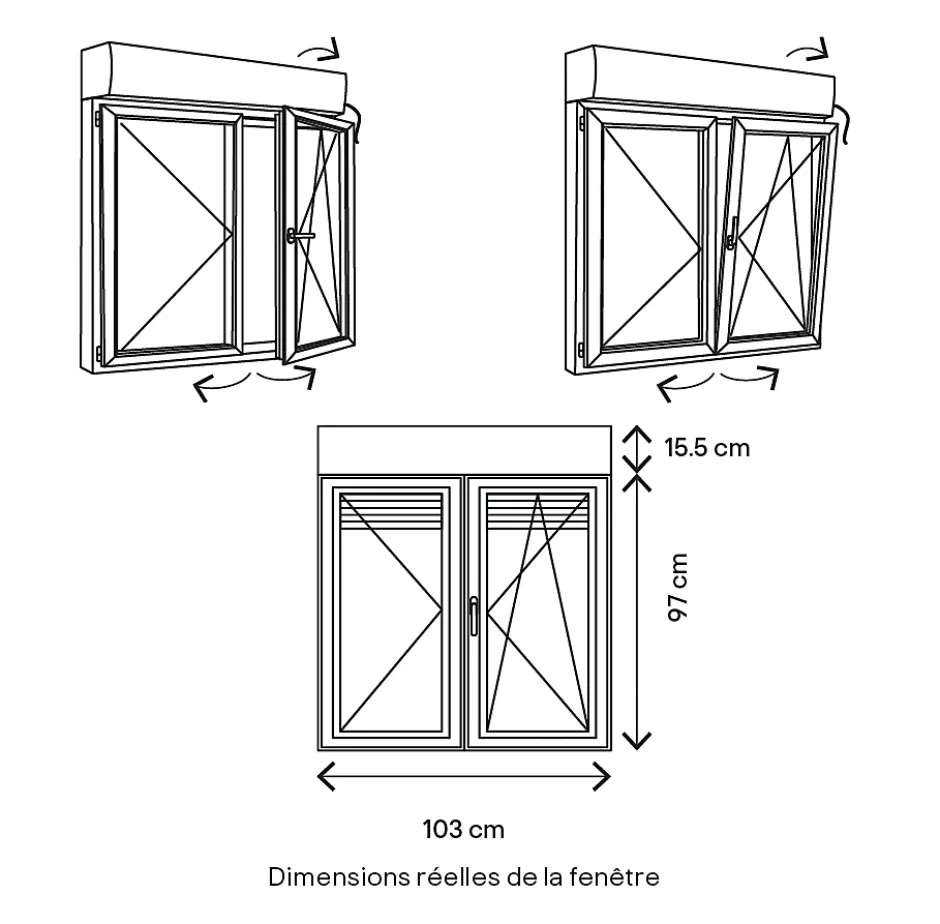 15.5 cm

97 cm

103 cm

Dimensions réelles de la fenêtre