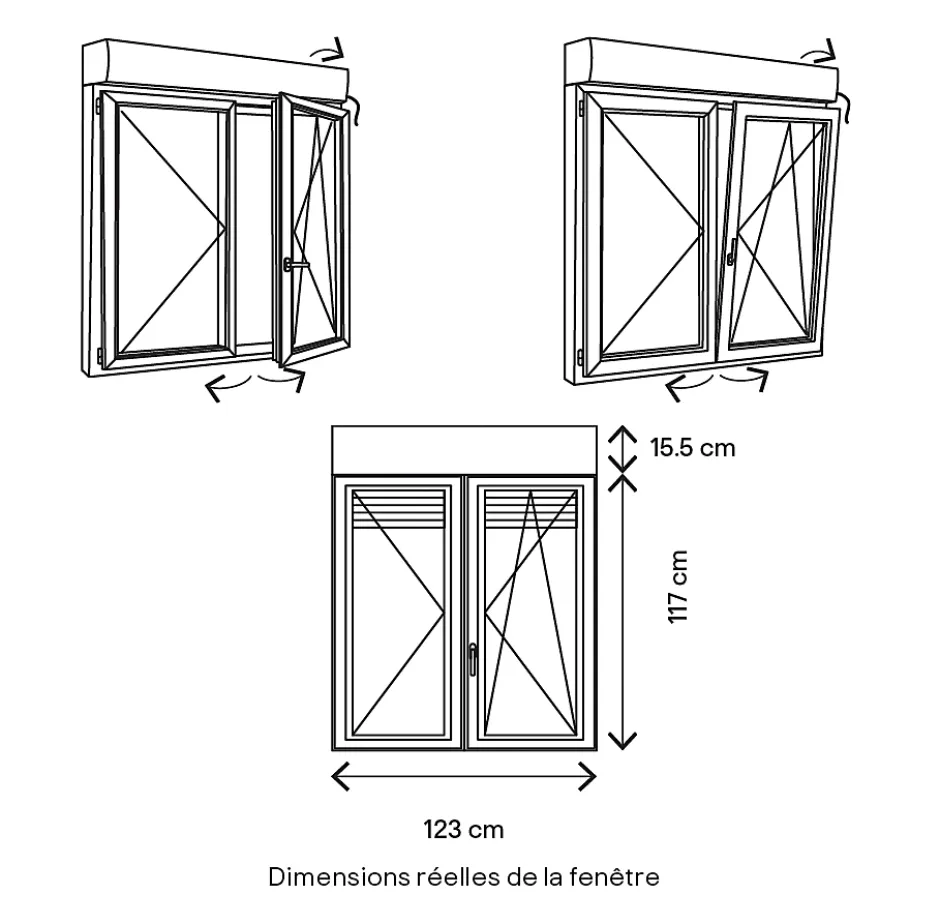 15.5 cm

117 cm

123 cm

Dimensions réelles de la fenêtre