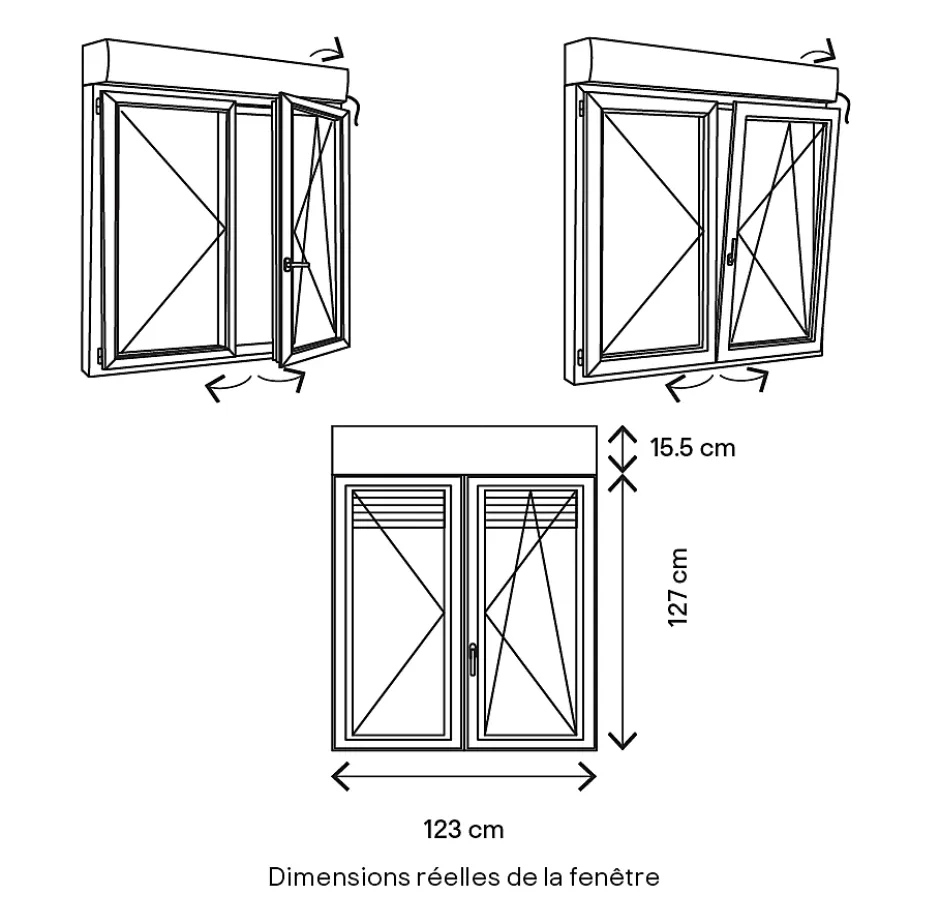 15.5 cm

127 cm

123 cm

Dimensions réelles de la fenêtre