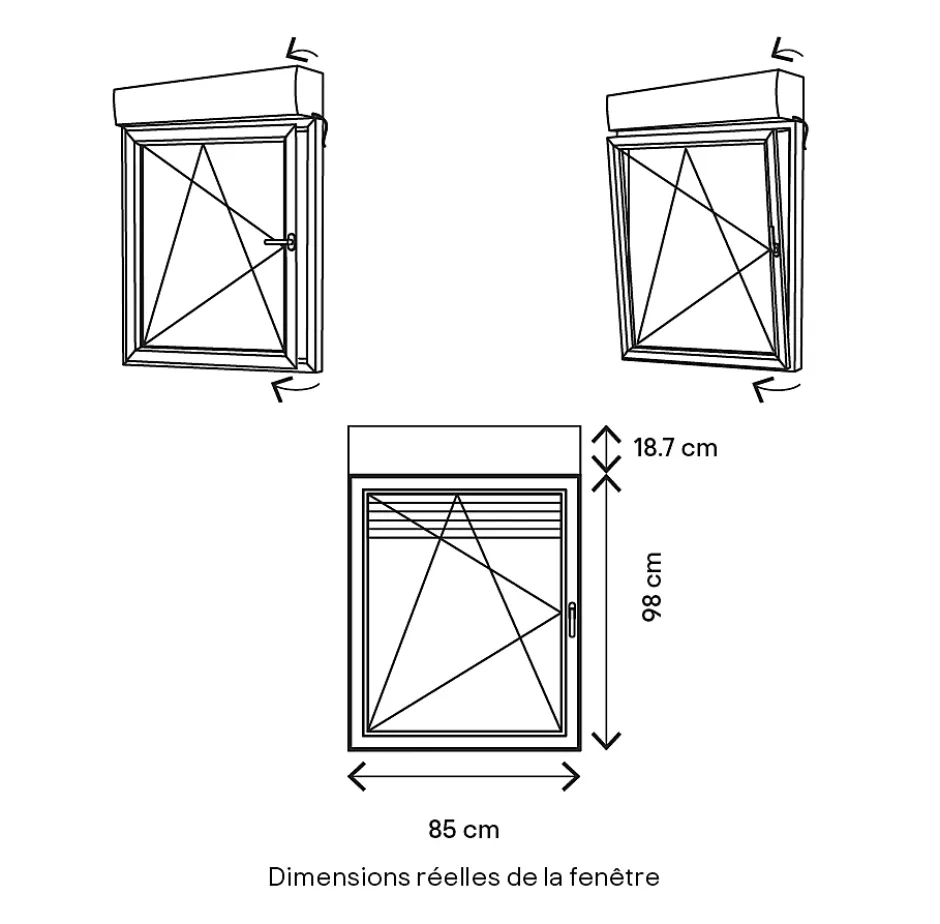 18.7 cm

98 cm

85 cm

Dimensions réelles de la fenêtre