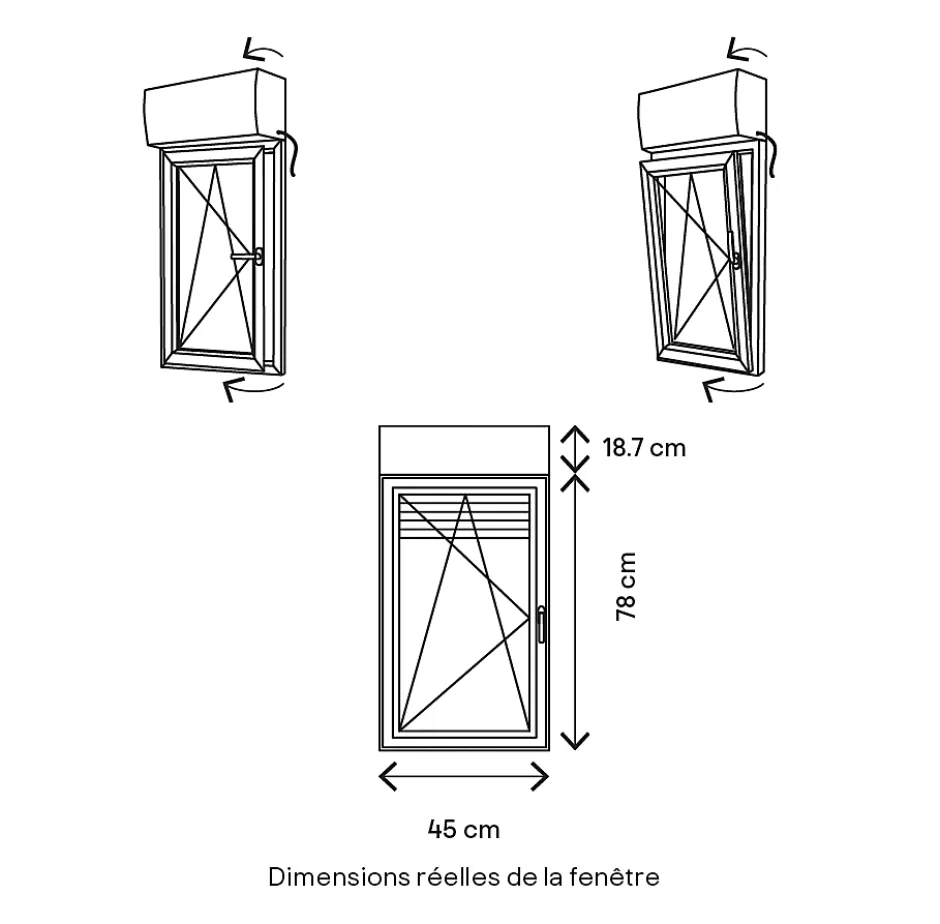 18.7 cm

78 cm

45 cm

Dimensions réelles de la fenêtre