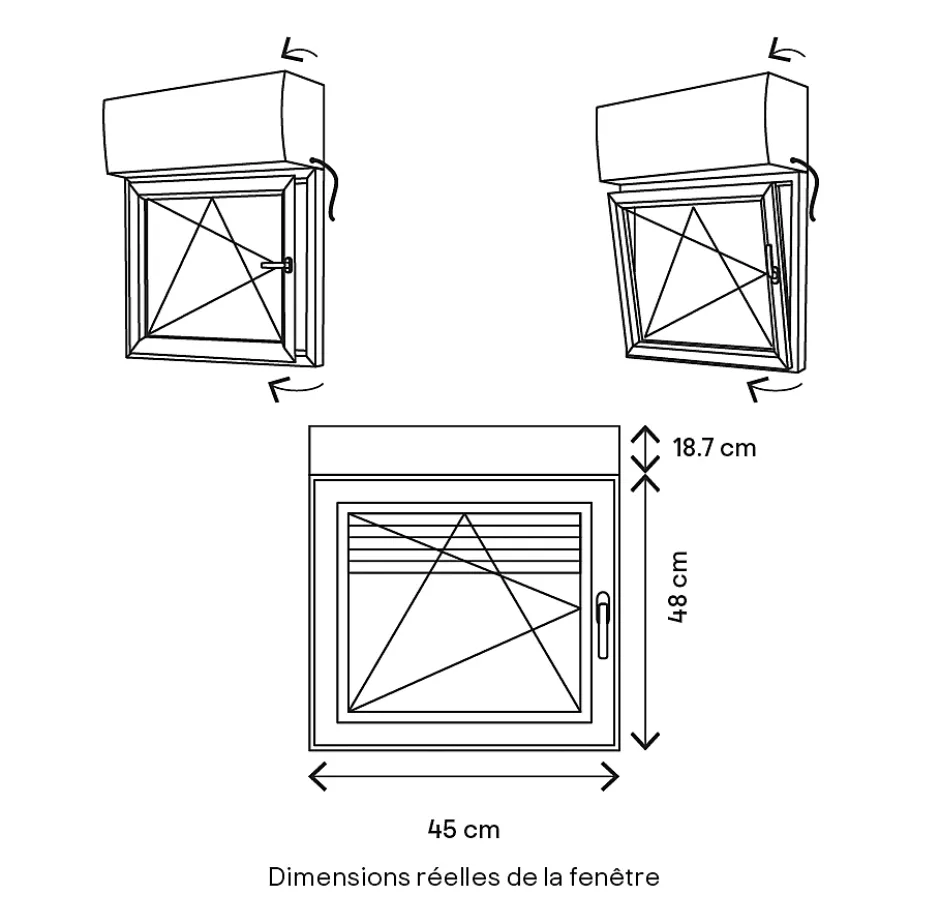 18.7 cm

48 cm

45 cm

Dimensions réelles de la fenêtre