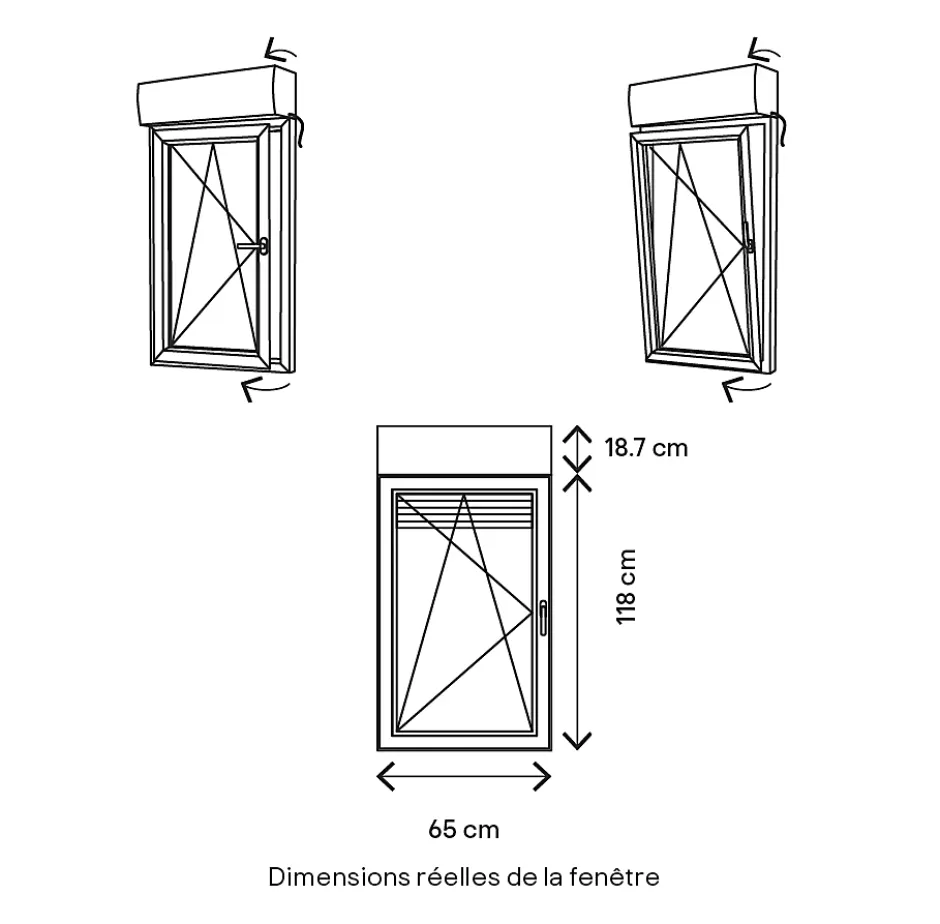 18.7 cm

118 cm

65 cm

Dimensions réelles de la fenêtre