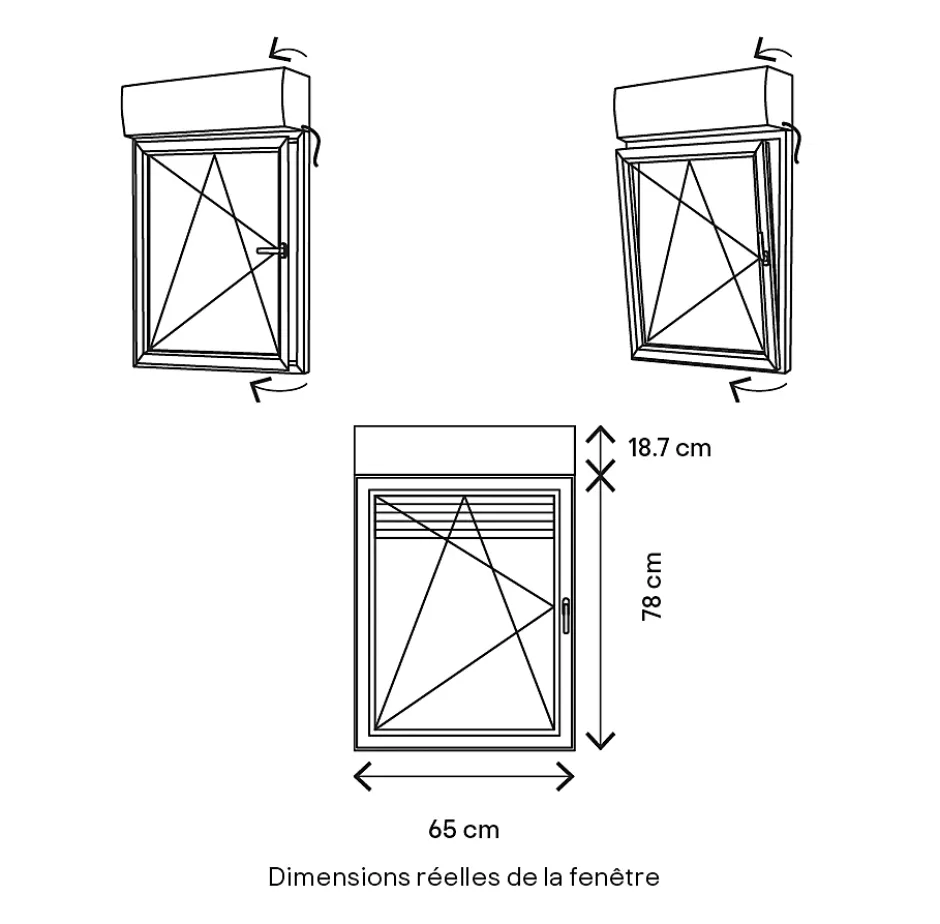 18.7 cm

78 cm

65 cm

Dimensions réelles de la fenêtre