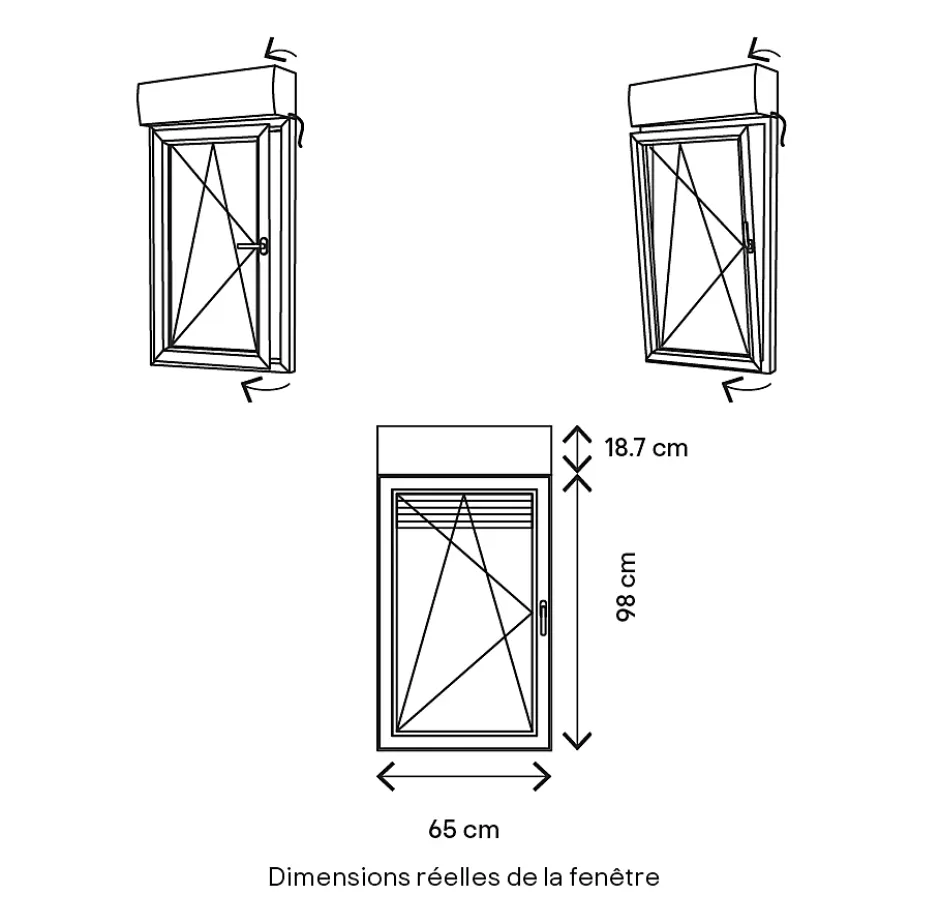 18.7 cm

98 cm

65 cm

Dimensions réelles de la fenêtre