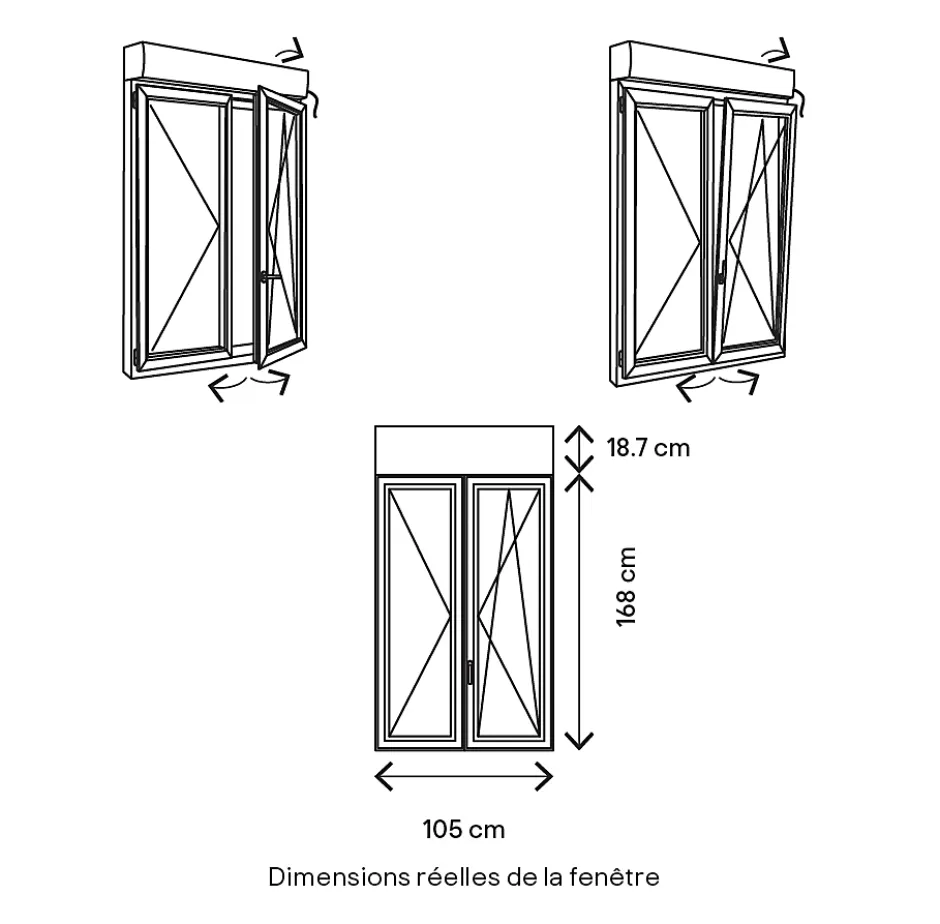 18.7 cm

168 cm

105 cm

Dimensions réelles de la fenêtre